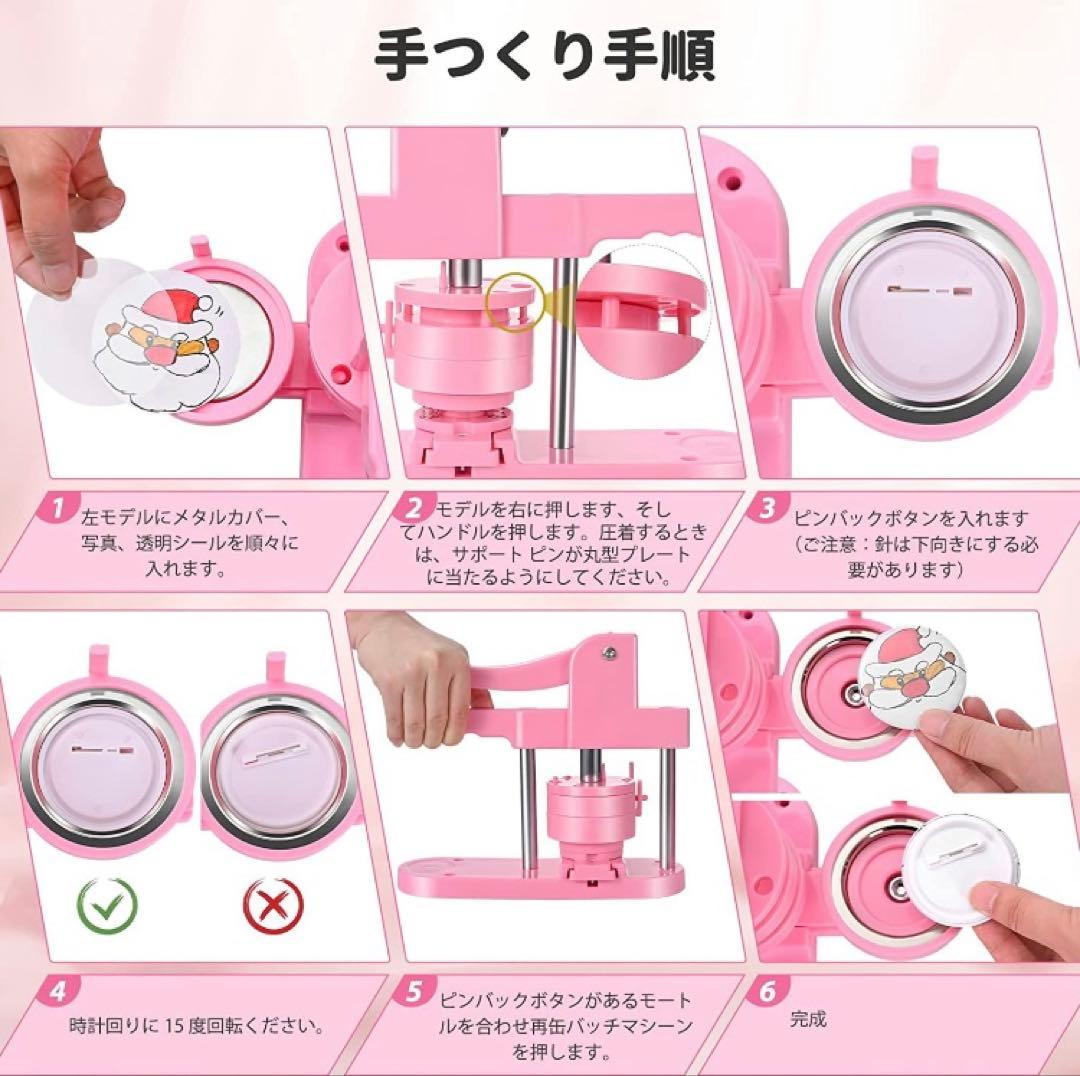 手つくり手順

1 左モデルにメタルカバー、写真、透明シールを順々に入れます。

2 モデルを右に押します、そしてハンドルを押します。圧着するときは、サポート ピンが丸型プレートに当たるようにしてください。

3 ピンバックボタンを入れます（ご注意：針は下向きにする必要があります）

4 時計回りに 15 度回転ください。

5 ピンバックボタンがあるモートルを合わせ再缶バッチマシーンを押します。

6 完成