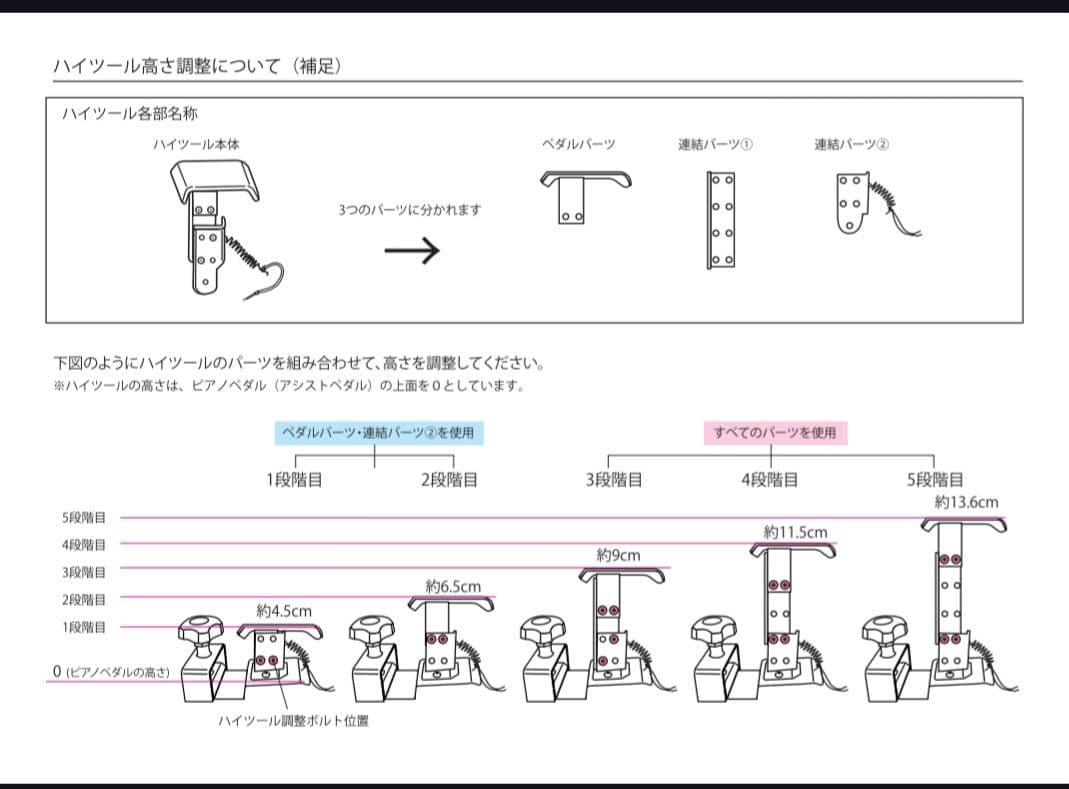 ハイツール高さ調整について（補足）

ハイツール各部名称

ハイツール本体

3つのパーツに分かれます

ペダルパーツ

連結パーツ①

連結パーツ②

下図のようにハイツールのパーツを組み合わせて、高さを調整してください。
※ハイツールの高さは、ピアノペダル（アシストペダル）の上面を０としています。

ペダルパーツ・連結パーツ②を使用

すべてのパーツを使用

1段階目

2段階目

3段階目

4段階目

5段階目

5段階目

4段階目

3段階目

2段階目

1段階目

0（ピアノペダルの高さ）

約4.5cm

約6.5cm

約9cm

約11.5cm

約13.6cm

ハイツール調整ボルト位置