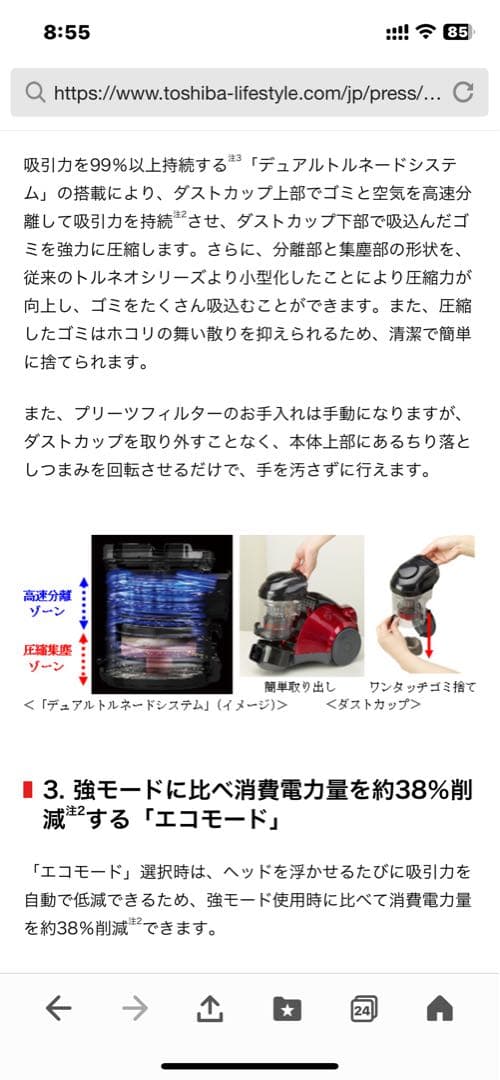 8:55

85

https://www.toshiba-lifestyle.com/jp/press/...

吸引力を99%以上持続する$^{注3}$「デュアルトルネードシステム」の搭載により、ダストカップ上部でゴミと空気を高速分離して吸引力を持続$^{注2}$させ、ダストカップ下部で吸込んだゴミを強力に圧縮します。さらに、分離部と集塵部の形状を、従来のトルネオシリーズより小型化したことにより圧縮力が向上し、ゴミをたくさん吸込むことができます。また、圧縮したゴミはホコリの舞い散りを抑えられるため、清潔で簡単に捨てられます。

また、プリーツフィルターのお手入れは手動になりますが、ダストカップを取り外すことなく、本体上部にあるちり落としつまみを回転させるだけで、手を汚さずに行えます。

高速分離ゾーン

圧縮集塵ゾーン

簡単取り出し

ワンタッチゴミ捨て

<「デュアルトルネードシステム」(イメージ)>

<ダストカップ>

3. 強モードに比べ消費電力量を約38%削減$^{注2}$する「エコモード」

「エコモード」選択時は、ヘッドを浮かせるたびに吸引力を自動で低減できるため、強モード使用時に比べて消費電力量を約38%削減$^{注2}$できます。

24