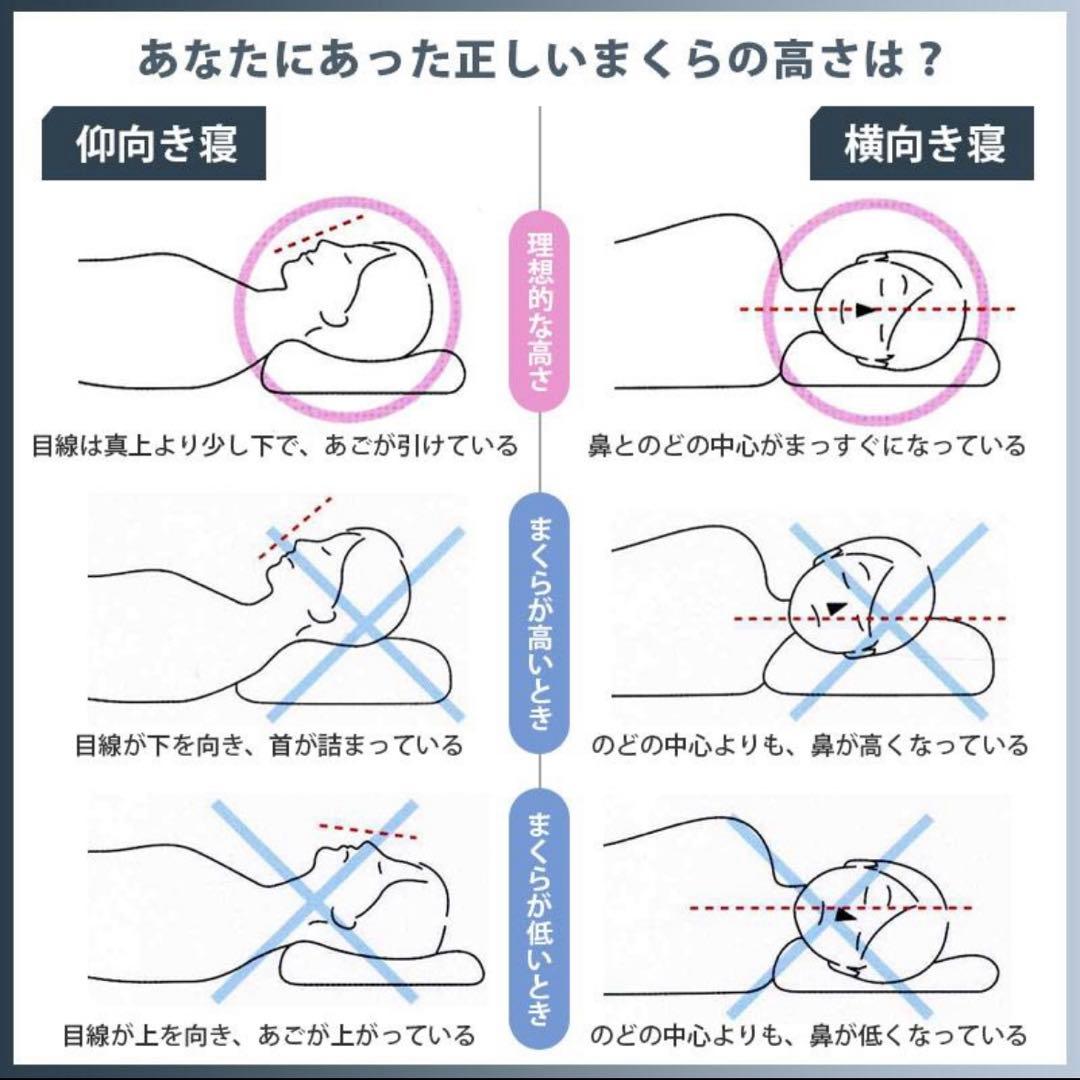 あなたにあった正しいまくらの高さは？

仰向き寝

横向き寝

理想的な高さ

目線は真上より少し下で、あごが引けている

鼻とのどの中心がまっすぐになっている

まくらが高いとき

目線が下を向き、首が詰まっている

のどの中心よりも、鼻が高くなっている

まくらが低いとき

目線が上を向き、あごが上がっている

のどの中心よりも、鼻が低くなっている