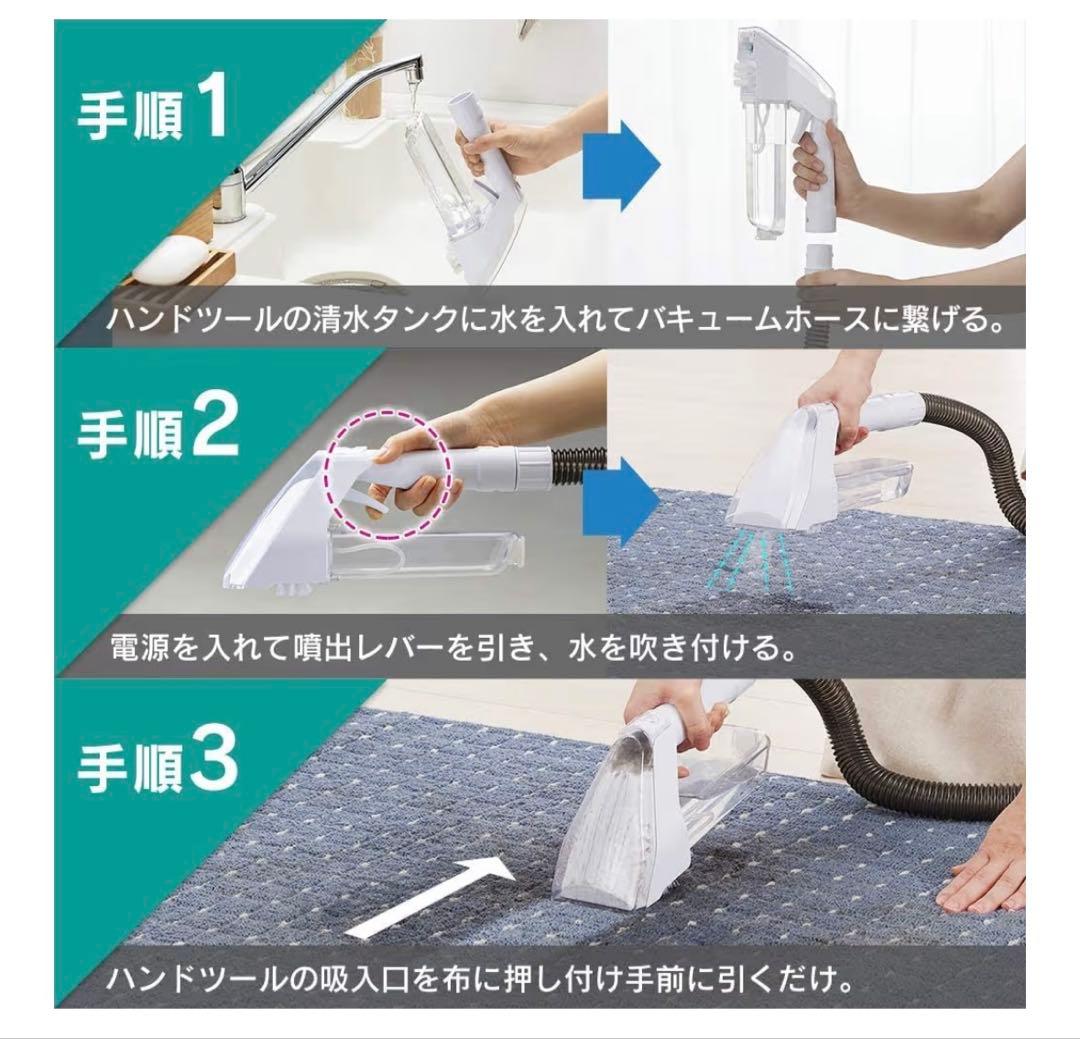 手順1

ハンドツールの清水タンクに水を入れてバキュームホースに繋げる。

手順2

電源を入れて噴出レバーを引き、水を吹き付ける。

手順3

ハンドツールの吸入口を布に押し付け手前に引くだけ。