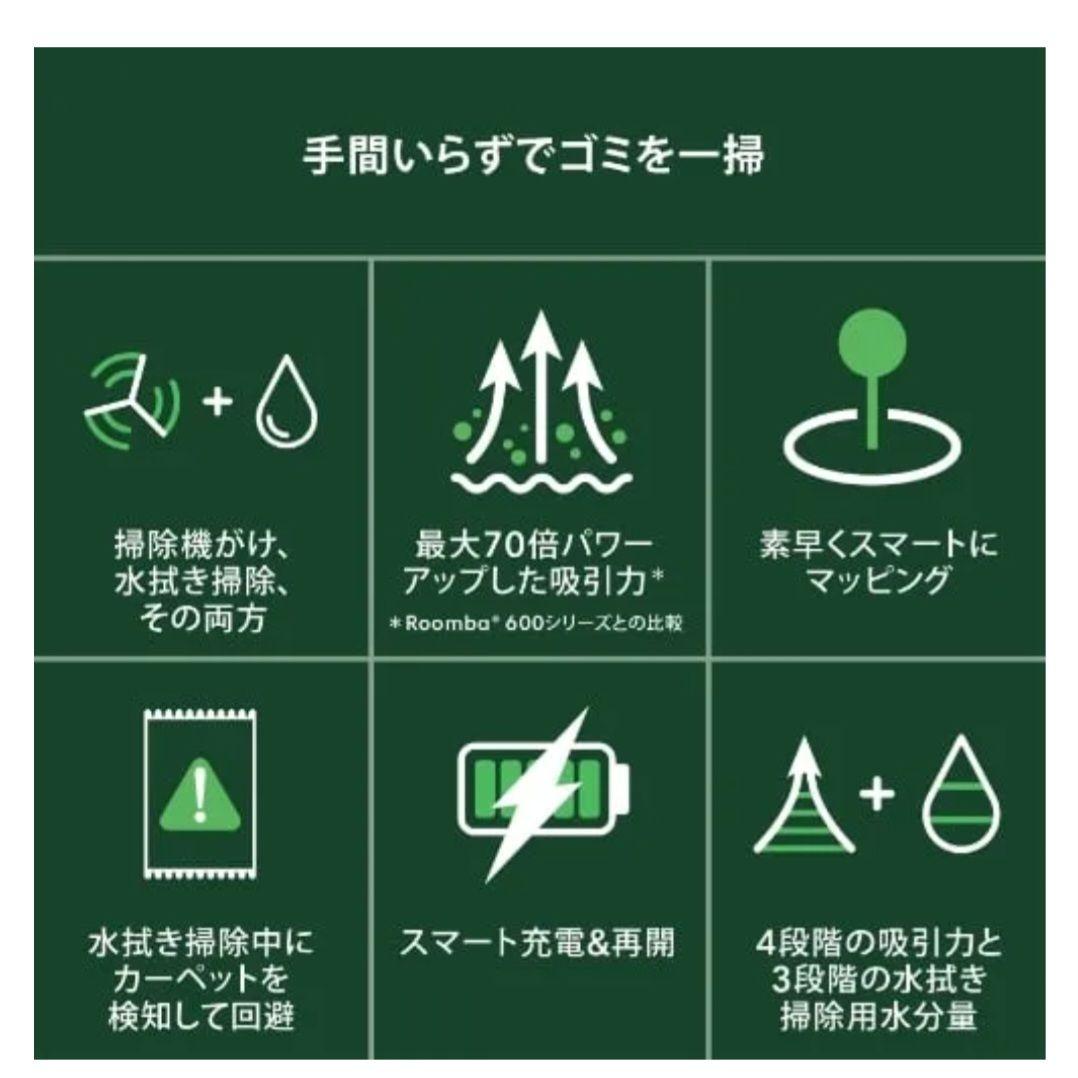 手間いらずでゴミを一掃

掃除機がけ、水拭き掃除、その両方

最大70倍パワーアップした吸引力*

*Roomba® 600シリーズとの比較

素早くスマートにマッピング

水拭き掃除中にカーペットを検知して回避

スマート充電&再開

4段階の吸引力と3段階の水拭き掃除用水分量