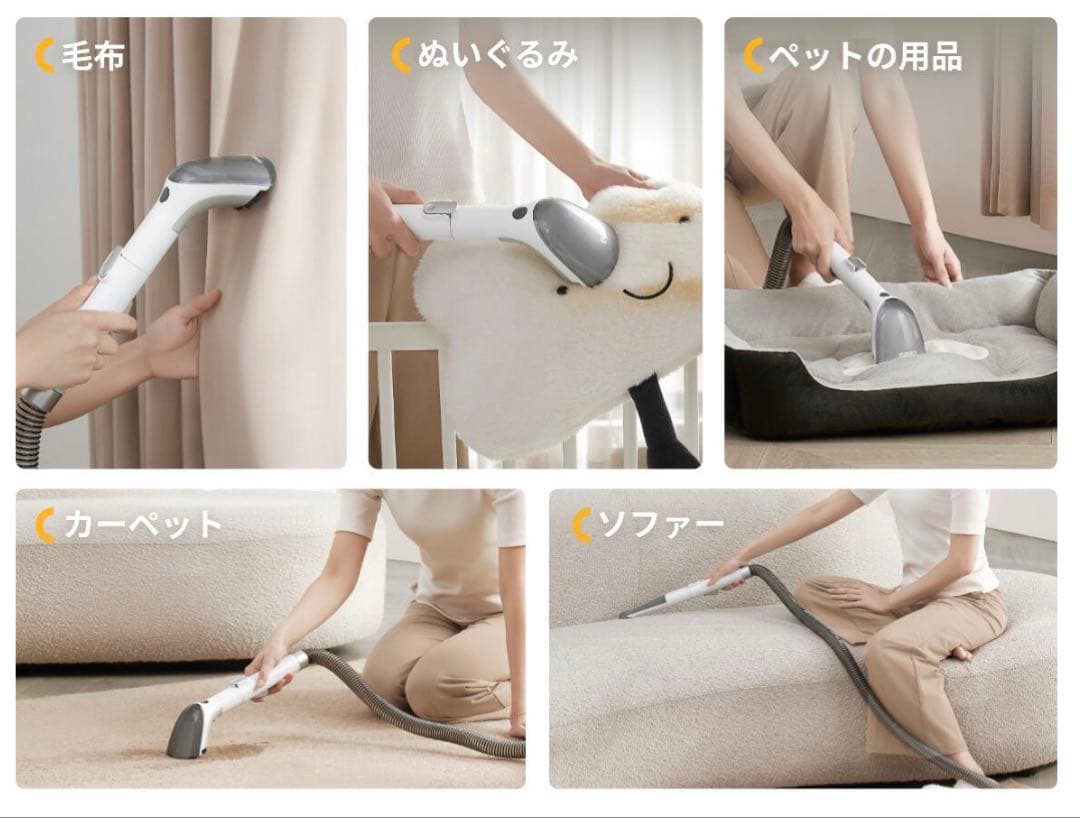 毛布

ぬいぐるみ

ペットの用品

カーペット

ソファー