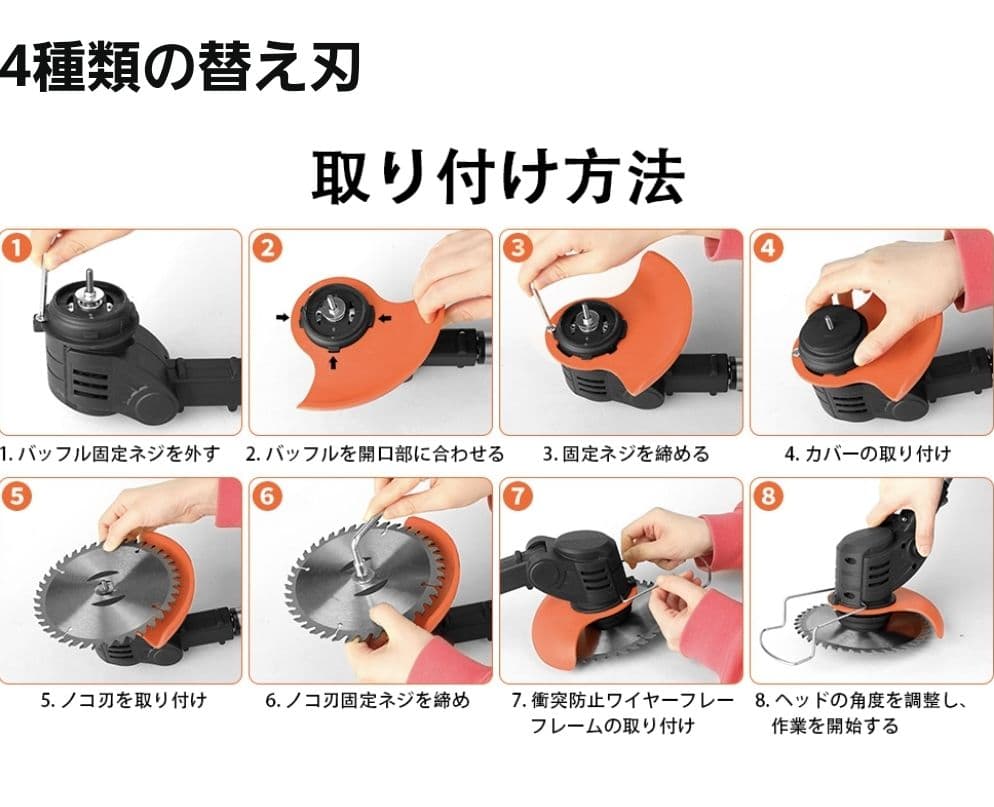 4種類の替え刃

取り付け方法

1

2

3

4

1. バッフル固定ネジを外す

2. バッフルを開口部に合わせる

3. 固定ネジを締める

4. カバーの取り付け

5

6

7

8

5. ノコ刃を取り付け

6. ノコ刃固定ネジを締め

7. 衝突防止ワイヤーフレーフレームの取り付け

8. ヘッドの角度を調整し、作業を開始する