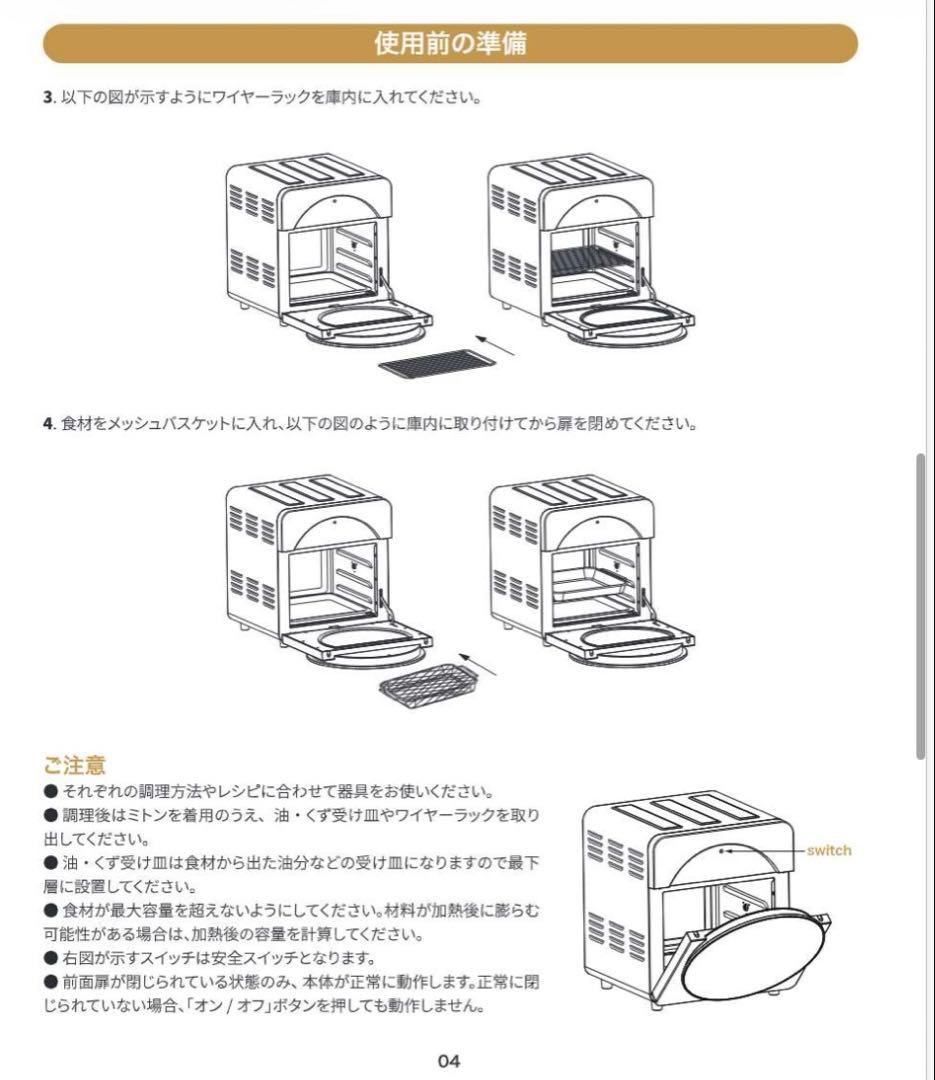 使用前の準備

3. 以下の図が示すようにワイヤーラックを庫内に入れてください。

4. 食材をメッシュバスケットに入れ、以下の図のように庫内に取り付けてから扉を閉めてください。

ご注意

● それぞれの調理方法やレシピに合わせて器具をお使いください。
● 調理後はミトンを着用のうえ、油・くず受け皿やワイヤーラックを取り出してください。
● 油・くず受け皿は食材から出た油分などの受け皿になりますので最下層に設置してください。
● 食材が最大容量を超えないようにしてください。材料が加熱後に膨らむ可能性がある場合は、加熱後の容量を計算してください。
● 右図が示すスイッチは安全スイッチとなります。
● 前面扉が閉じられている状態のみ、本体が正常に動作します。正常に閉じられていない場合、「オン / オフ」ボタンを押しても動作しません。

switch

04