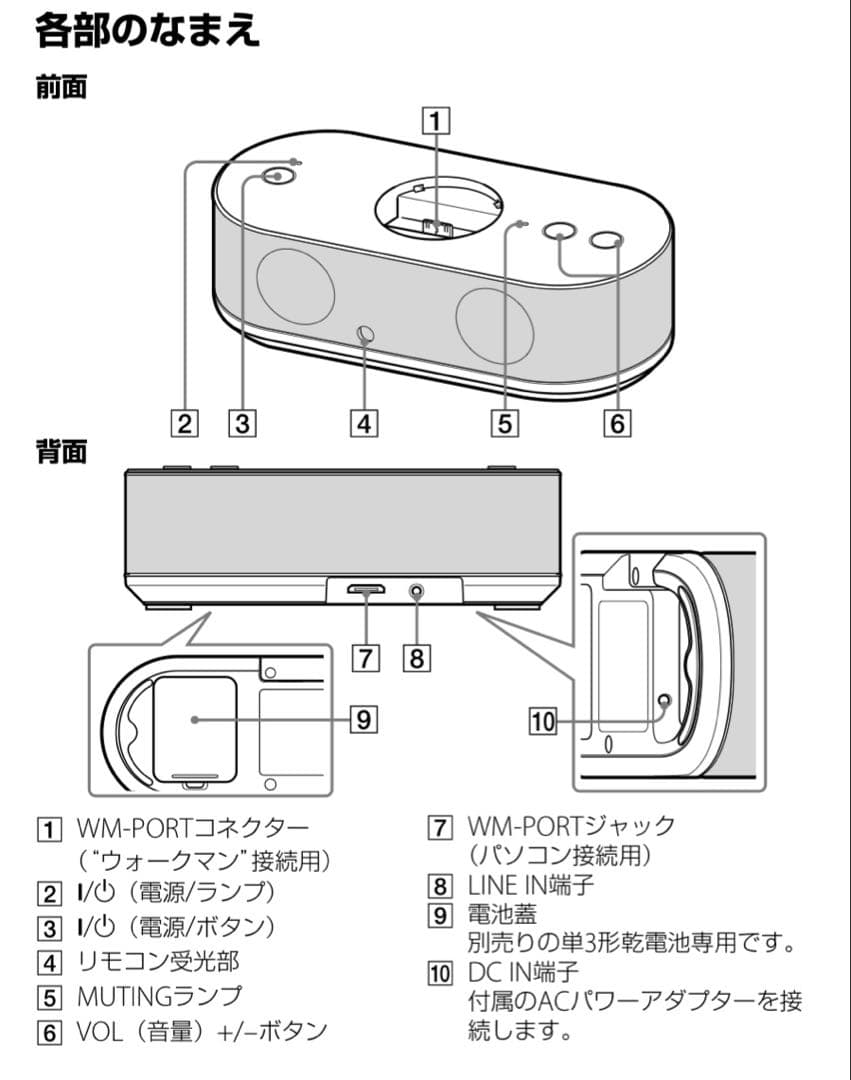 各部のなまえ

前面

1

2 3 4 5 6

背面

7 8

9

10

1 WM-PORTコネクター（“ウォークマン”接続用）
2 I/⏻（電源/ランプ）
3 I/⏻（電源/ボタン）
4 リモコン受光部
5 MUTINGランプ
6 VOL（音量）+/–ボタン

7 WM-PORTジャック（パソコン接続用）
8 LINE IN端子
9 電池蓋
別売りの単3形乾電池専用です。
10 DC IN端子
付属のACパワーアダプターを接続します。