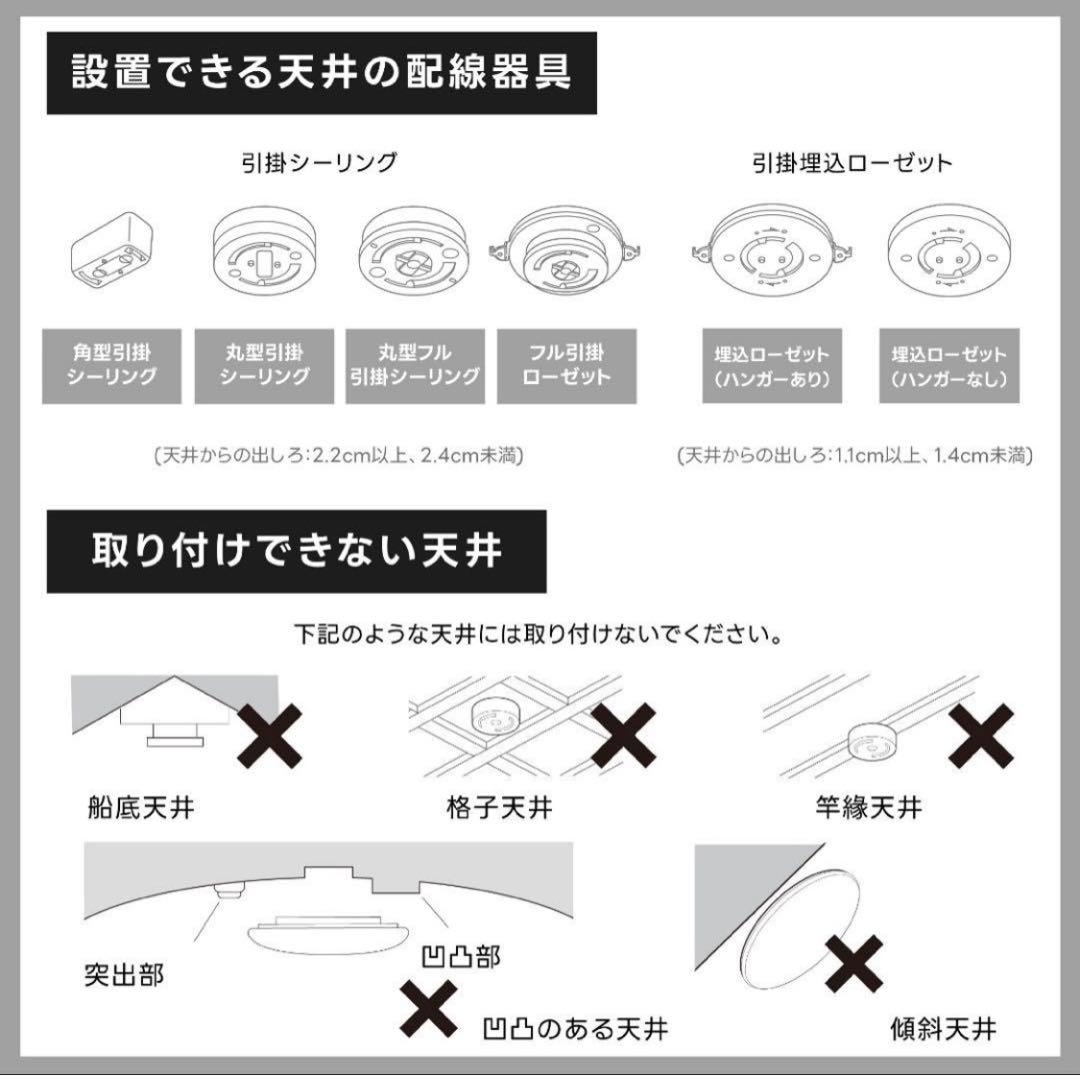 設置できる天井の配線器具

引掛シーリング

角型引掛シーリング

丸型引掛シーリング

丸型フル引掛シーリング

フル引掛ローゼット

（天井からの出しろ：2.2cm以上、2.4cm未満）

引掛埋込ローゼット

埋込ローゼット（ハンガーあり）

埋込ローゼット（ハンガーなし）

（天井からの出しろ：1.1cm以上、1.4cm未満）

取り付けできない天井

下記のような天井には取り付けないでください。

船底天井

格子天井

竿縁天井

突出部

凹凸部

凹凸のある天井

傾斜天井