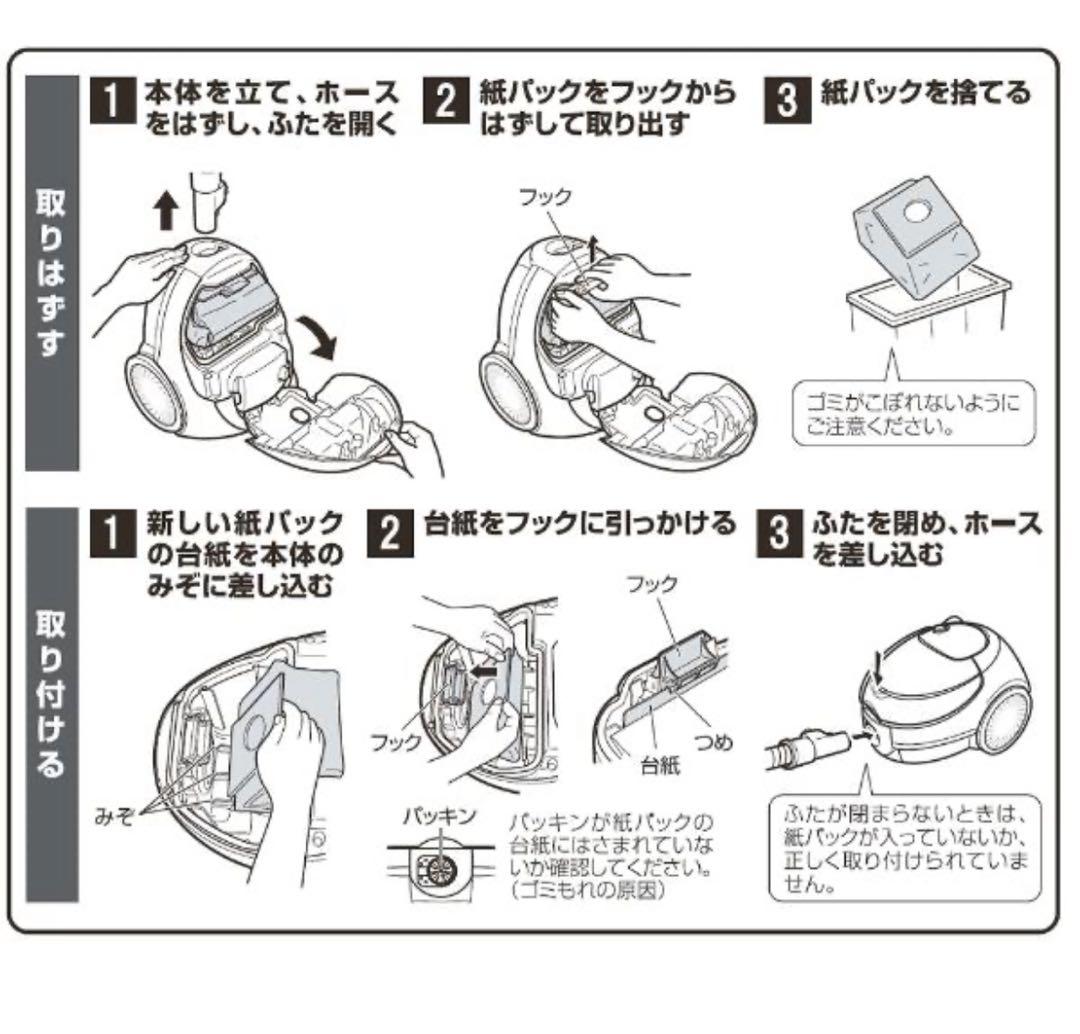 取りはずす

1 本体を立て、ホースをはずし、ふたを開く

2 紙パックをフックからはずして取り出す

フック

3 紙パックを捨てる

ゴミがこぼれないようにご注意ください。

取り付ける

1 新しい紙パックの台紙を本体のみぞに差し込む

みぞ

2 台紙をフックに引っかける

フック

フック

つめ

台紙

パッキン

パッキンが紙パックの台紙にはさまれていないか確認してください。(ゴミもれの原因)

3 ふたを閉め、ホースを差し込む

ふたが閉まらないときは、紙パックが入っていないか、正しく取り付けられていません。