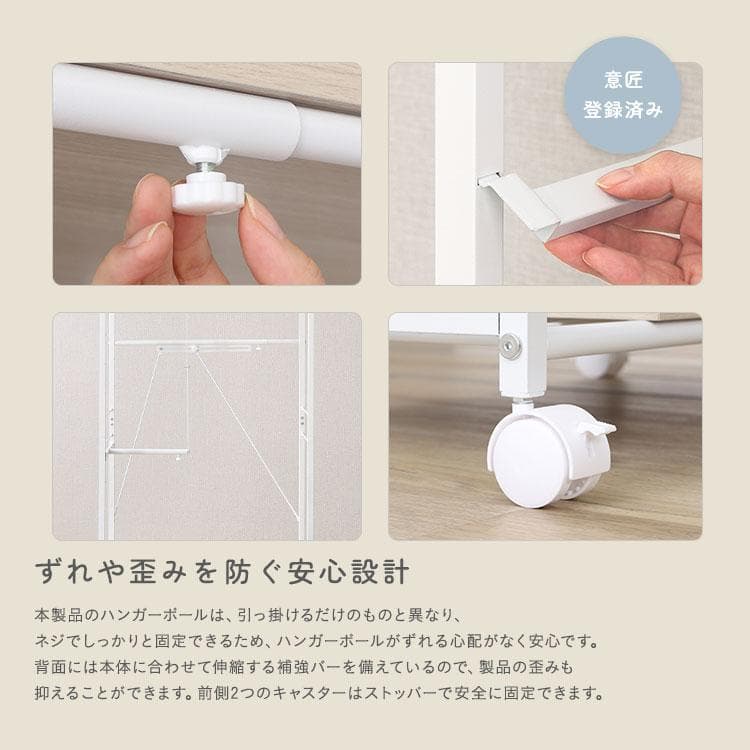 意匠
登録済み

ずれや歪みを防ぐ安心設計

本製品のハンガーポールは、引っ掛けるだけのものと異なり、ネジでしっかりと固定できるため、ハンガーポールがずれる心配がなく安心です。背面には本体に合わせて伸縮する補強バーを備えているので、製品の歪みも抑えることができます。前側2つのキャスターはストッパーで安全に固定できます。