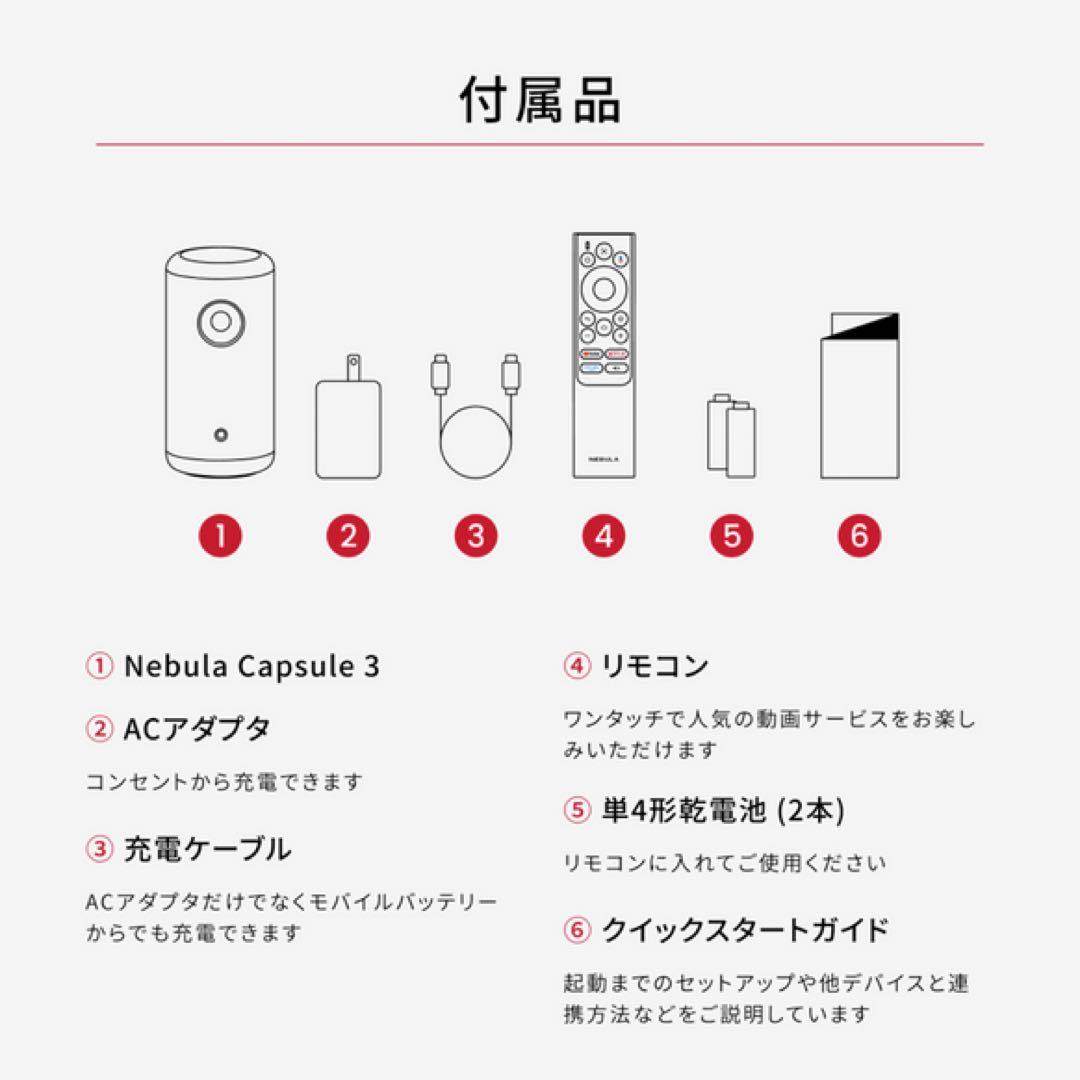 付属品

NEBULA

1 2 3 4 5 6

① Nebula Capsule 3

② ACアダプタ

コンセントから充電できます

③ 充電ケーブル

ACアダプタだけでなくモバイルバッテリーからでも充電できます

④ リモコン

ワンタッチで人気の動画サービスをお楽しみいただけます

⑤ 単4形乾電池 (2本)

リモコンに入れてご使用ください

⑥ クイックスタートガイド

起動までのセットアップや他デバイスと連携方法などをご説明しています