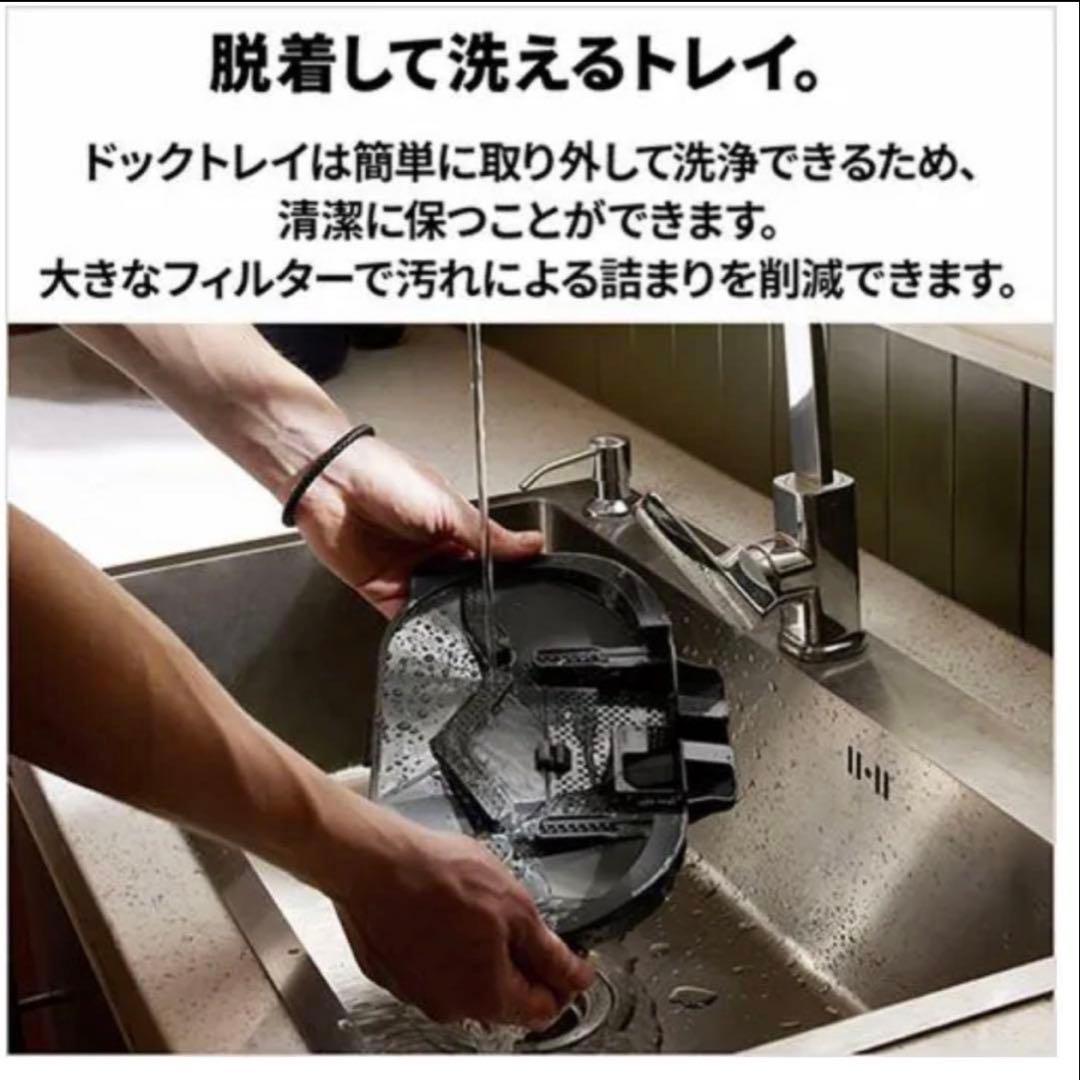 脱着して洗えるトレイ。

ドックトレイは簡単に取り外して洗浄できるため、清潔に保つことができます。
大きなフィルターで汚れによる詰まりを削減できます。