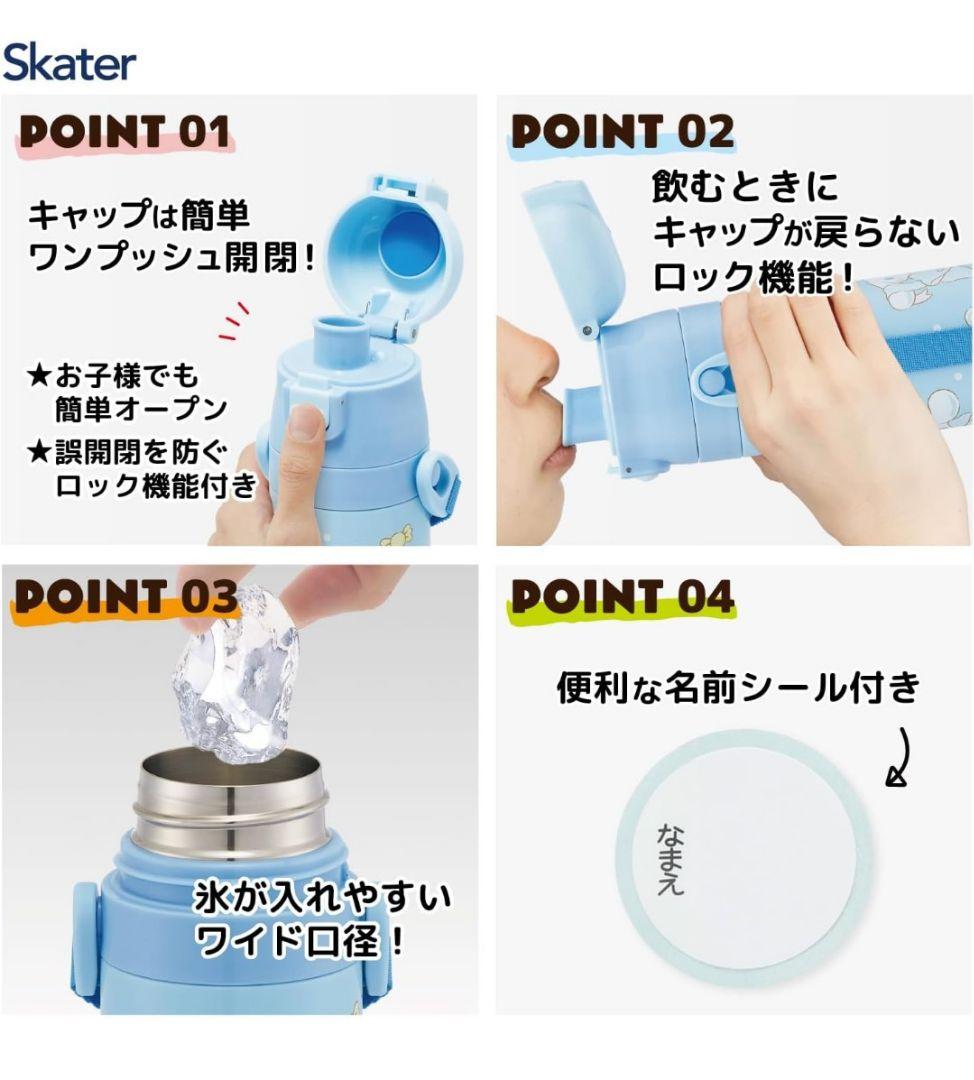 Skater

POINT 01

キャップは簡単
ワンプッシュ開閉！

★お子様でも
簡単オープン

★誤開閉を防ぐ
ロック機能付き

POINT 02

飲むときに
キャップが戻らない
ロック機能！

POINT 03

氷が入れやすい
ワイド口径！

POINT 04

便利な名前シール付き

なまえ