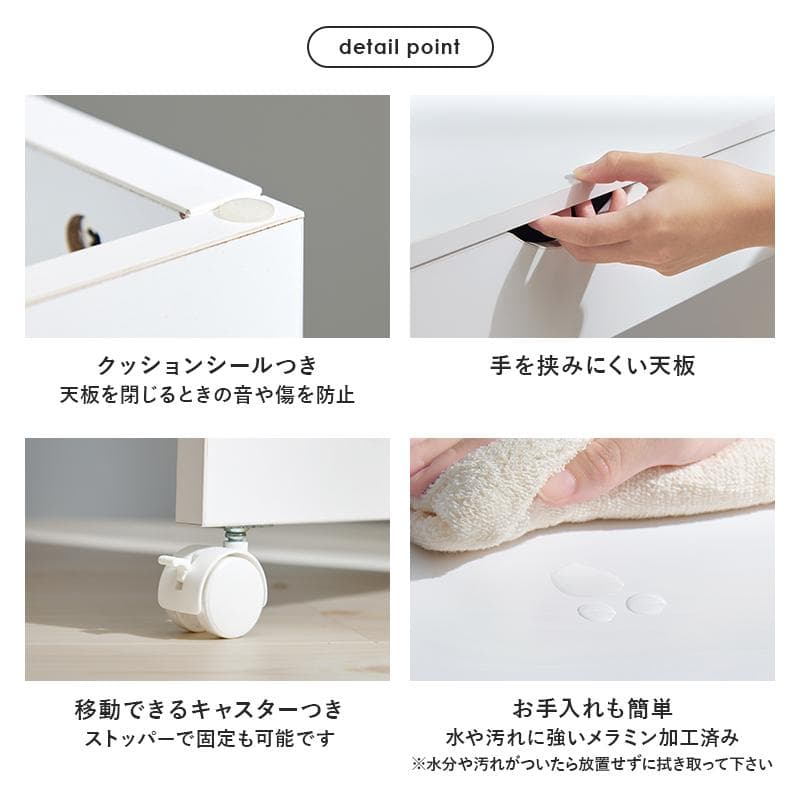 detail point

クッションシールつき
天板を閉じるときの音や傷を防止

手を挟みにくい天板

移動できるキャスターつき
ストッパーで固定も可能です

お手入れも簡単
水や汚れに強いメラミン加工済み
※水分や汚れがついたら放置せずに拭き取って下さい