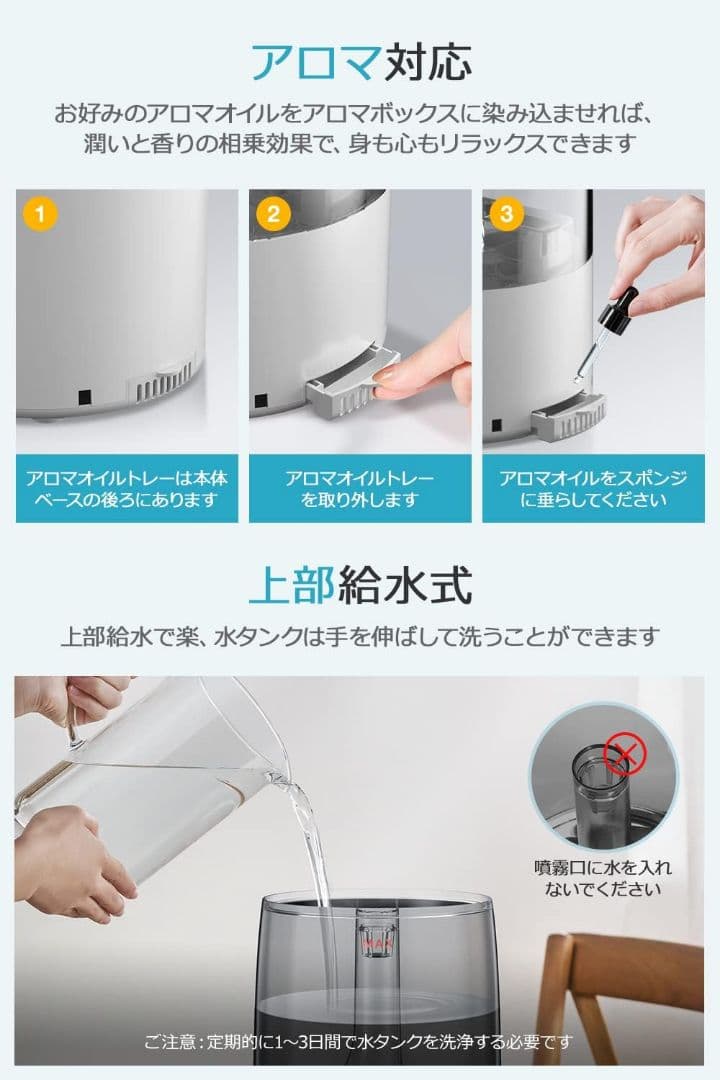 アロマ対応

お好みのアロマオイルをアロマボックスに染み込ませれば、潤いと香りの相乗効果で、身も心もリラックスできます

1
アロマオイルトレーは本体ベースの後ろにあります

2
アロマオイルトレーを取り外します

3
アロマオイルをスポンジに垂らしてください

上部給水式

上部給水で楽、水タンクは手を伸ばして洗うことができます

噴霧口に水を入れないでください

MAX

ご注意：定期的に1~3日間で水タンクを洗浄する必要です