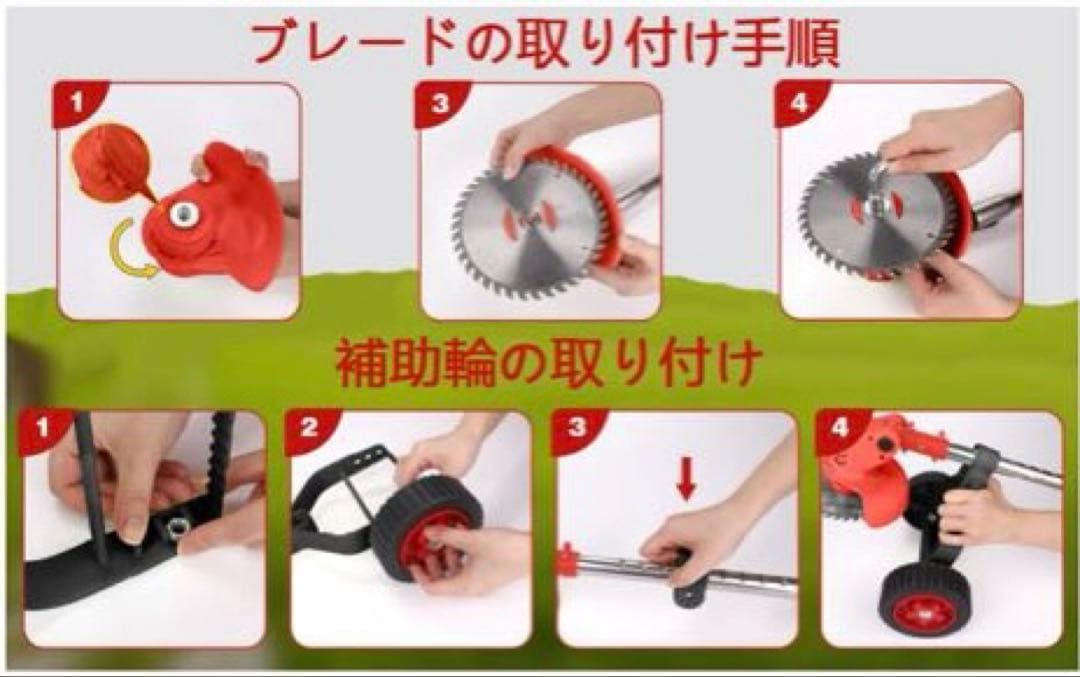 ブレードの取り付け手順

1

3

4

補助輪の取り付け

1

2

3

4