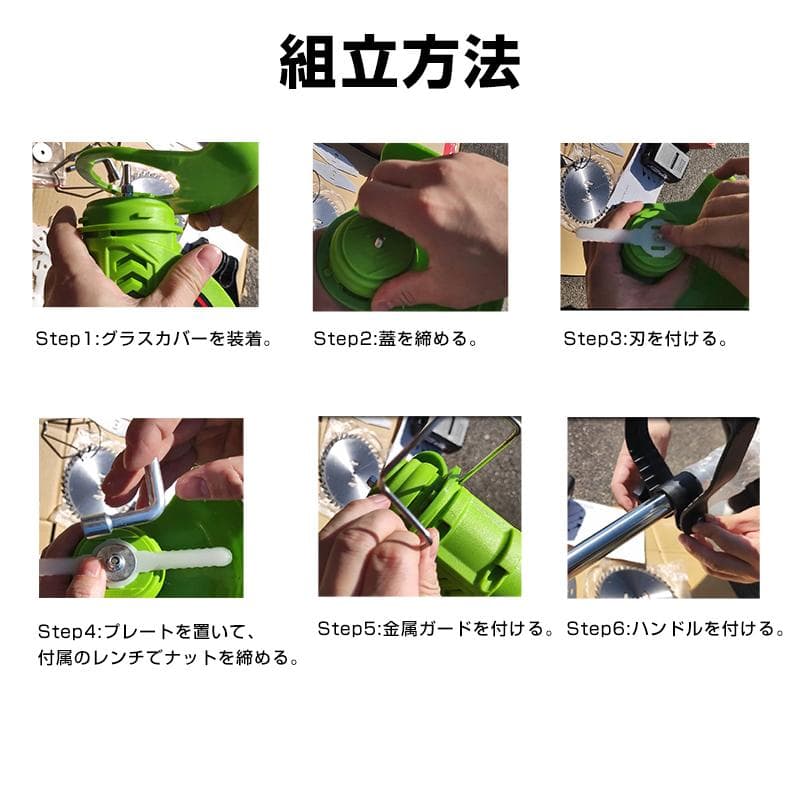 組立方法

Step1:グラスカバーを装着。

Step2:蓋を締める。

Step3:刃を付ける。

Step4:プレートを置いて、付属のレンチでナットを締める。

Step5:金属ガードを付ける。

Step6:ハンドルを付ける。