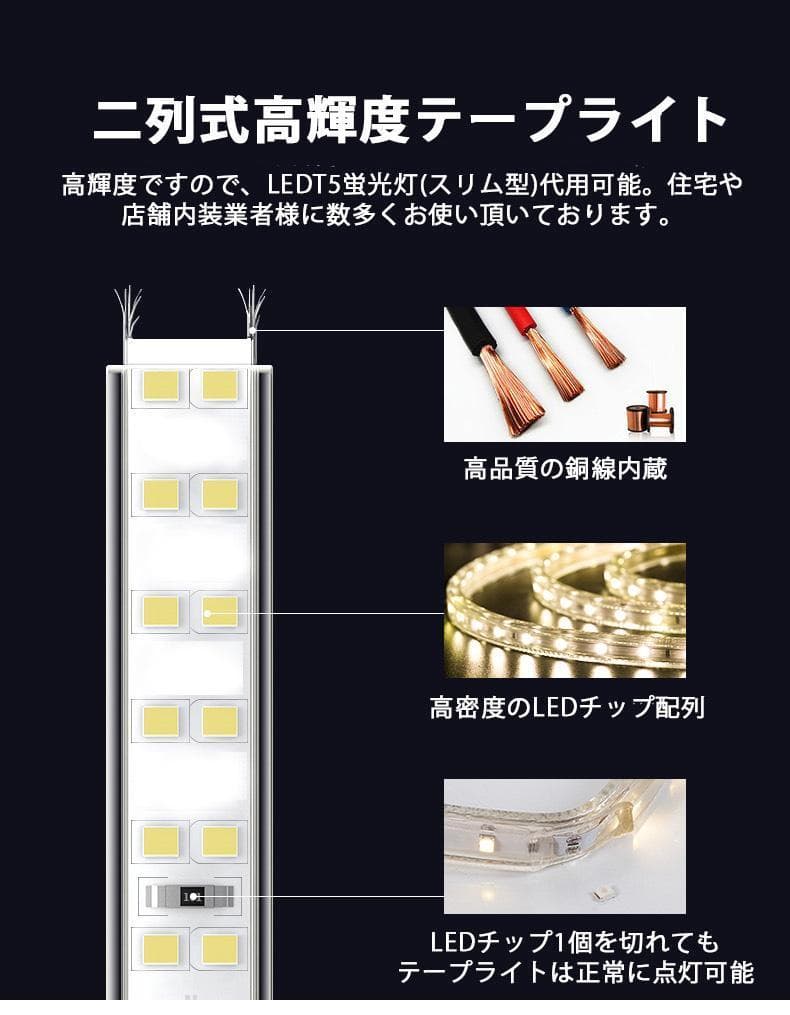 二列式高輝度テープライト

高輝度ですので、LEDT5蛍光灯(スリム型)代用可能。住宅や店舗内装業者様に数多くお使い頂いております。

高品質の銅線内蔵

高密度のLEDチップ配列

LEDチップ1個を切れてもテープライトは正常に点灯可能