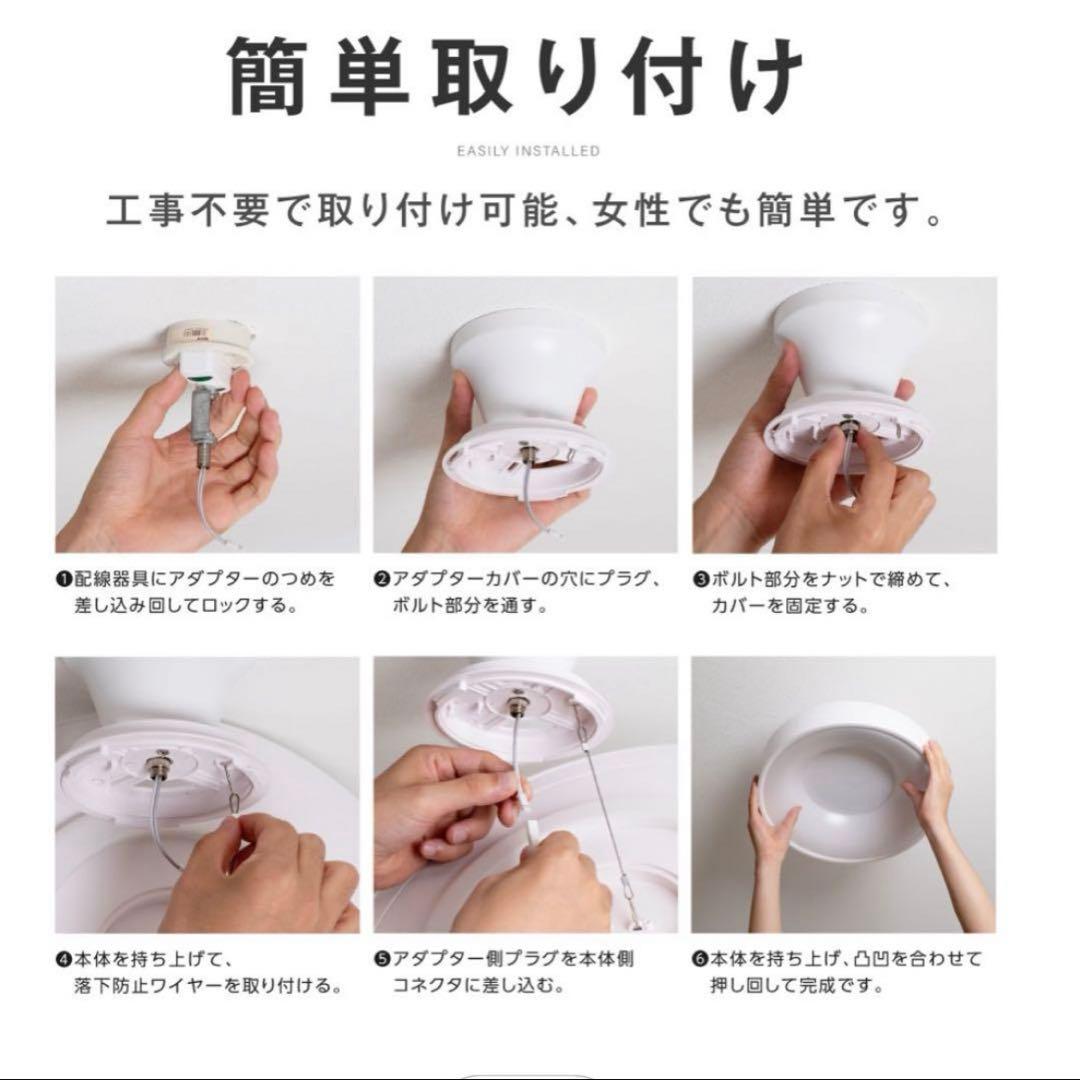 簡単取り付け

EASILY INSTALLED

工事不要で取り付け可能、女性でも簡単です。

❶配線器具にアダプターのつめを差し込み回してロックする。

❷アダプターカバーの穴にプラグ、ボルト部分を通す。

❸ボルト部分をナットで締めて、カバーを固定する。

❹本体を持ち上げて、落下防止ワイヤーを取り付ける。

❺アダプター側プラグを本体側コネクタに差し込む。

❻本体を持ち上げ、凸凹を合わせて押し回して完成です。