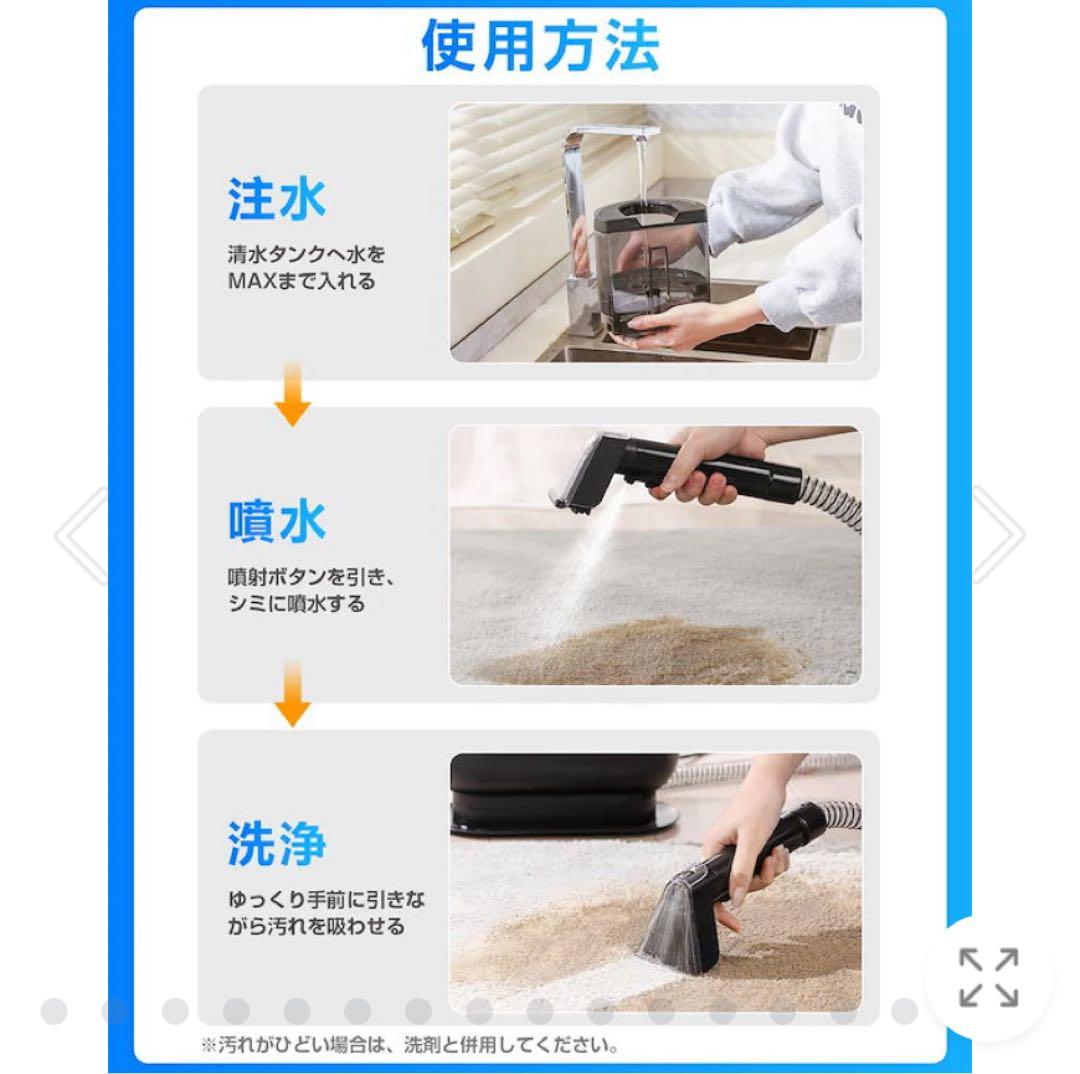 使用方法

注水

清水タンクへ水をMAXまで入れる

噴水

噴射ボタンを引き、シミに噴水する

洗浄

ゆっくり手前に引きながら汚れを吸わせる

※汚れがひどい場合は、洗剤と併用してください。