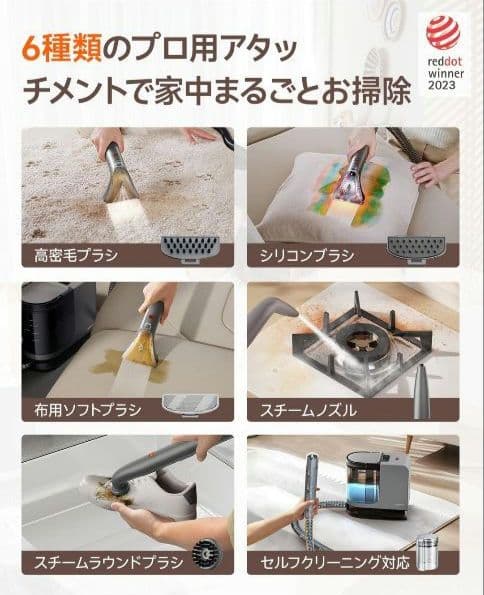 6種類のプロ用アタッチメントで家中まるごとお掃除

reddot
winner
2023

高密毛ブラシ

シリコンブラシ

布用ソフトブラシ

スチームノズル

スチームラウンドブラシ

セルフクリーニング対応