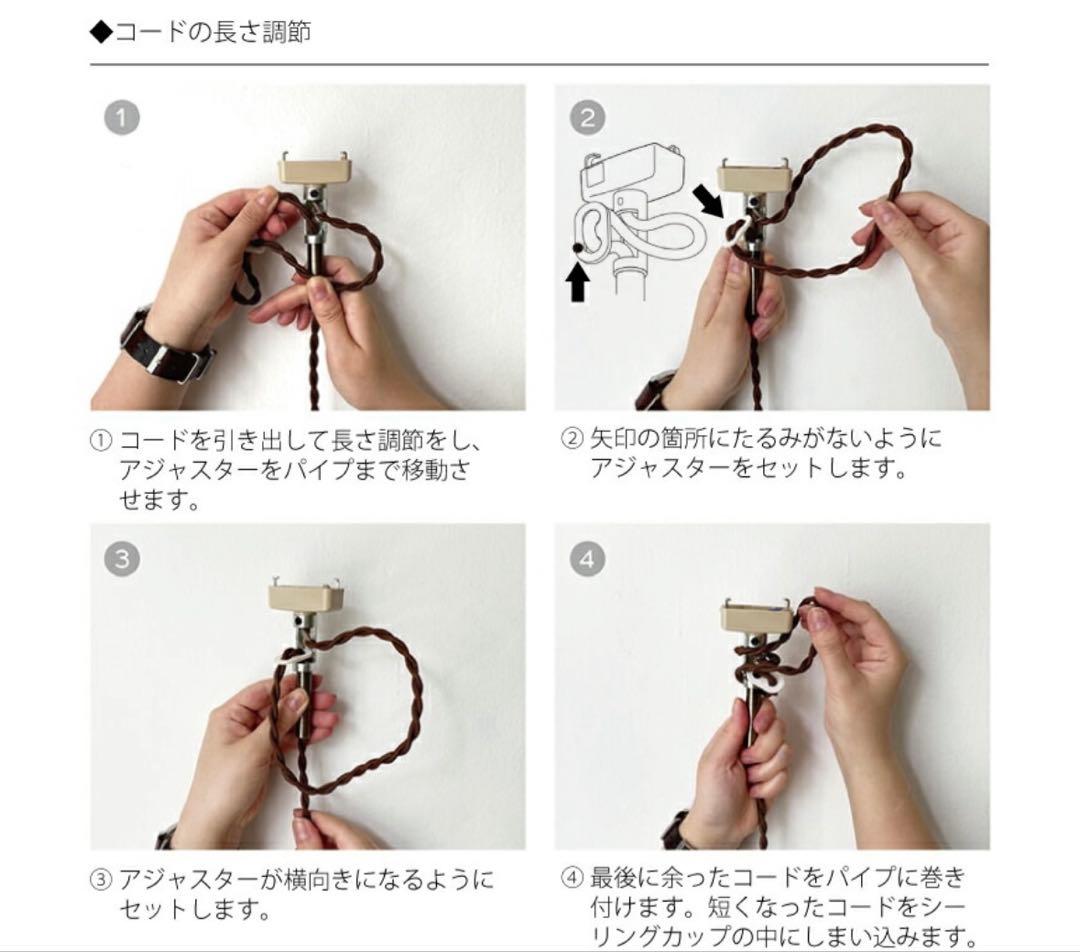 ◆コードの長さ調節

1

① コードを引き出して長さ調節をし、アジャスターをパイプまで移動させます。

2

② 矢印の箇所にたるみがないようにアジャスターをセットします。

3

③ アジャスターが横向きになるようにセットします。

4

④ 最後に余ったコードをパイプに巻き付けます。短くなったコードをシーリングカップの中にしまい込みます。