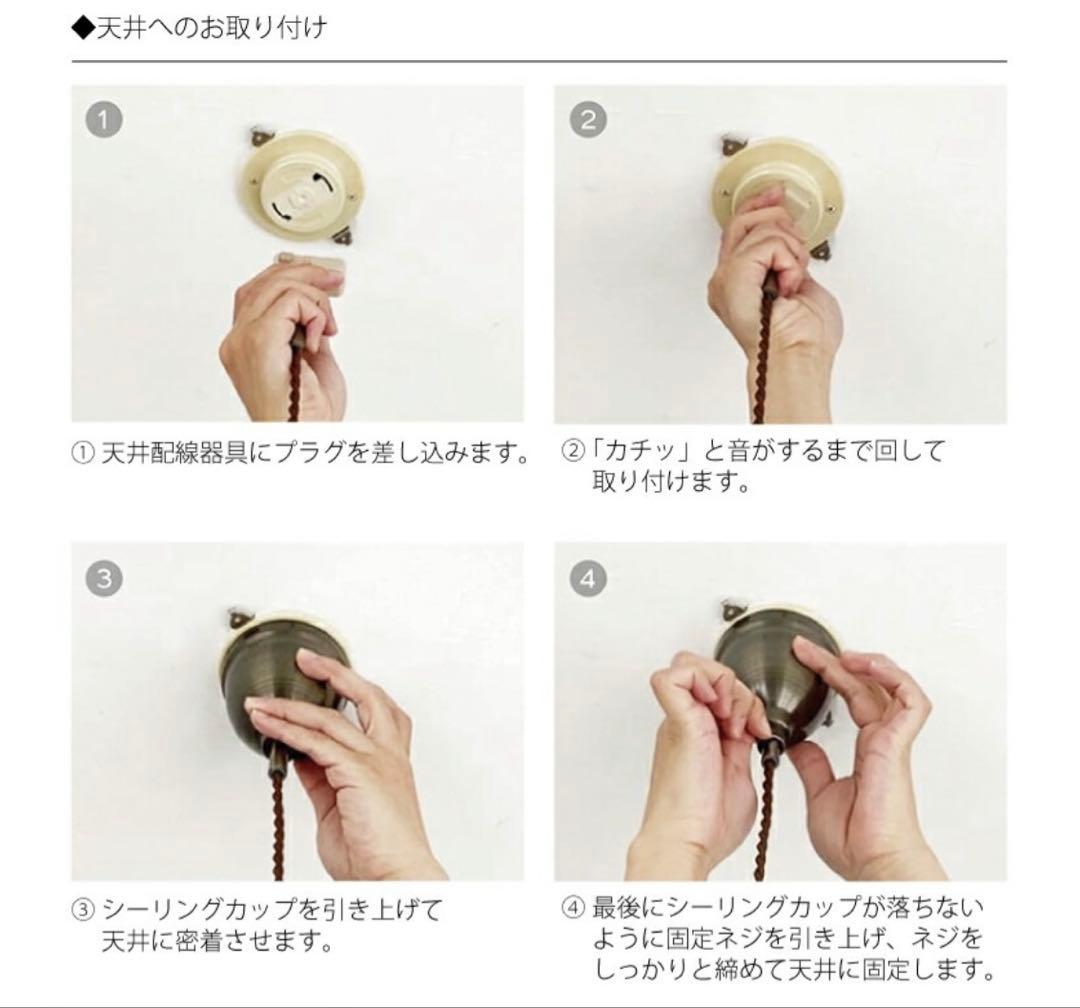 ◆天井へのお取り付け

1

① 天井配線器具にプラグを差し込みます。

2

②「カチッ」と音がするまで回して取り付けます。

3

③ シーリングカップを引き上げて天井に密着させます。

4

④ 最後にシーリングカップが落ちないように固定ネジを引き上げ、ネジをしっかりと締めて天井に固定します。