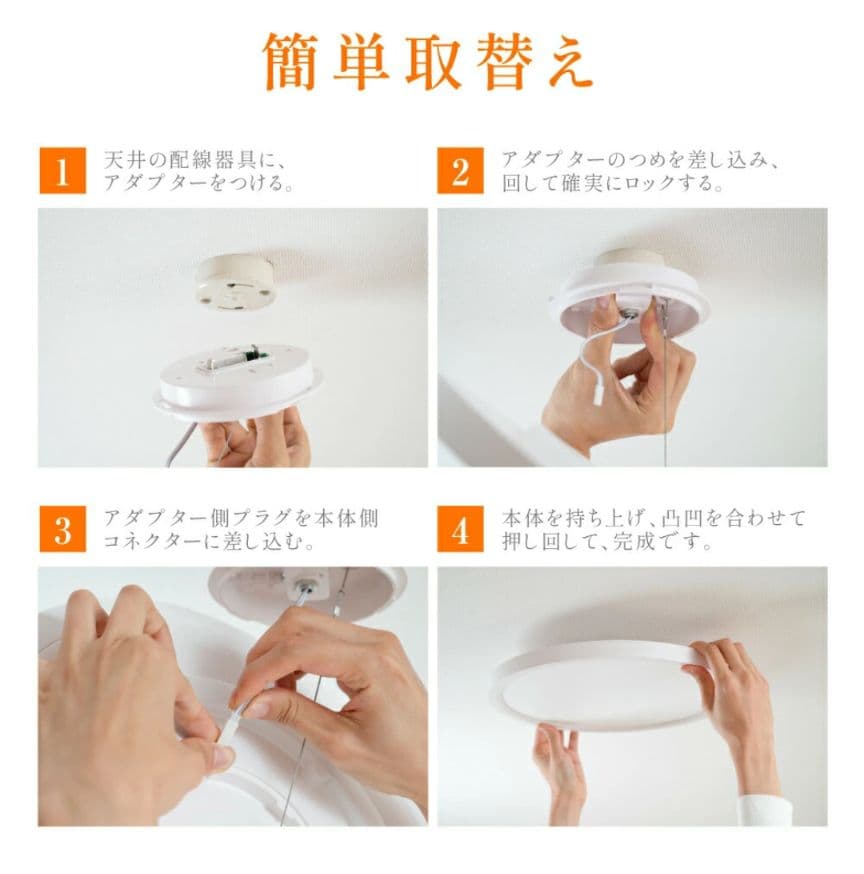 簡単取替え

1 天井の配線器具に、アダプターをつける。

2 アダプターのつめを差し込み、回して確実にロックする。

3 アダプター側プラグを本体側コネクターに差し込む。

4 本体を持ち上げ、凸凹を合わせて押し回して、完成です。