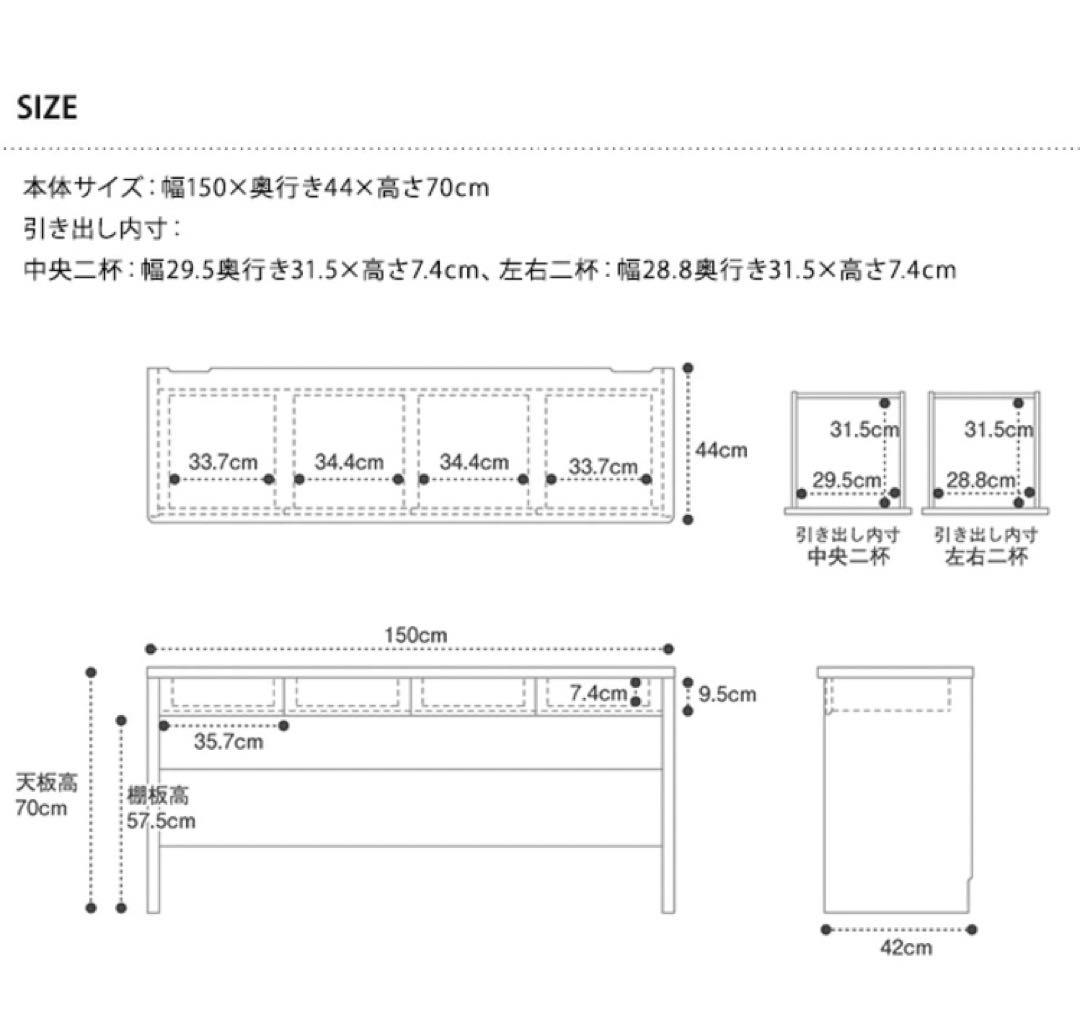 SIZE

本体サイズ：幅150×奥行き44×高さ70cm
引き出し内寸：
中央二杯：幅29.5奥行き31.5×高さ7.4cm、左右二杯：幅28.8奥行き31.5×高さ7.4cm

33.7cm
34.4cm
34.4cm
33.7cm
44cm

31.5cm
29.5cm
引き出し内寸
中央二杯

31.5cm
28.8cm
引き出し内寸
左右二杯

150cm
7.4cm
9.5cm
35.7cm
天板高
70cm
棚板高
57.5cm

42cm