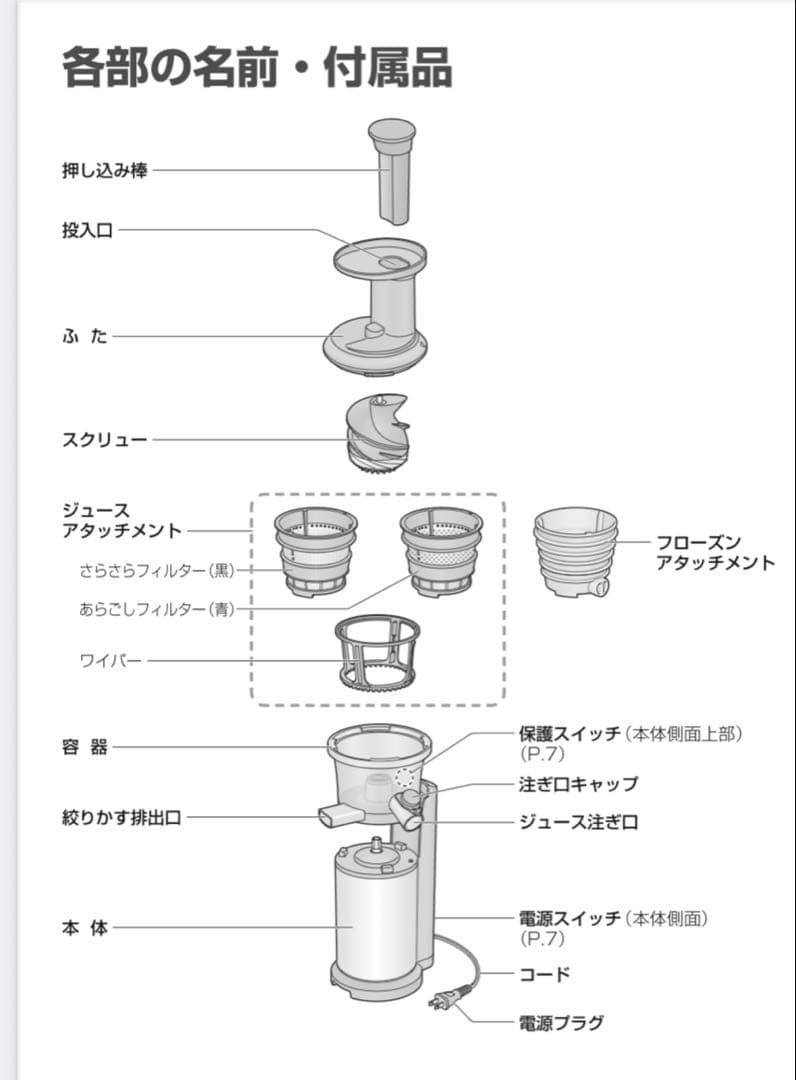 各部の名前・付属品

押し込み棒

投入口

ふ た

スクリュー

ジュース
アタッチメント

さらさらフィルター(黒)

あらごしフィルター(青)

ワイパー

フローズン
アタッチメント

容 器

絞りかす排出口

本 体

保護スイッチ(本体側面上部)
(P.7)

注ぎ口キャップ

ジュース注ぎ口

電源スイッチ(本体側面)
(P.7)

コード

電源プラグ