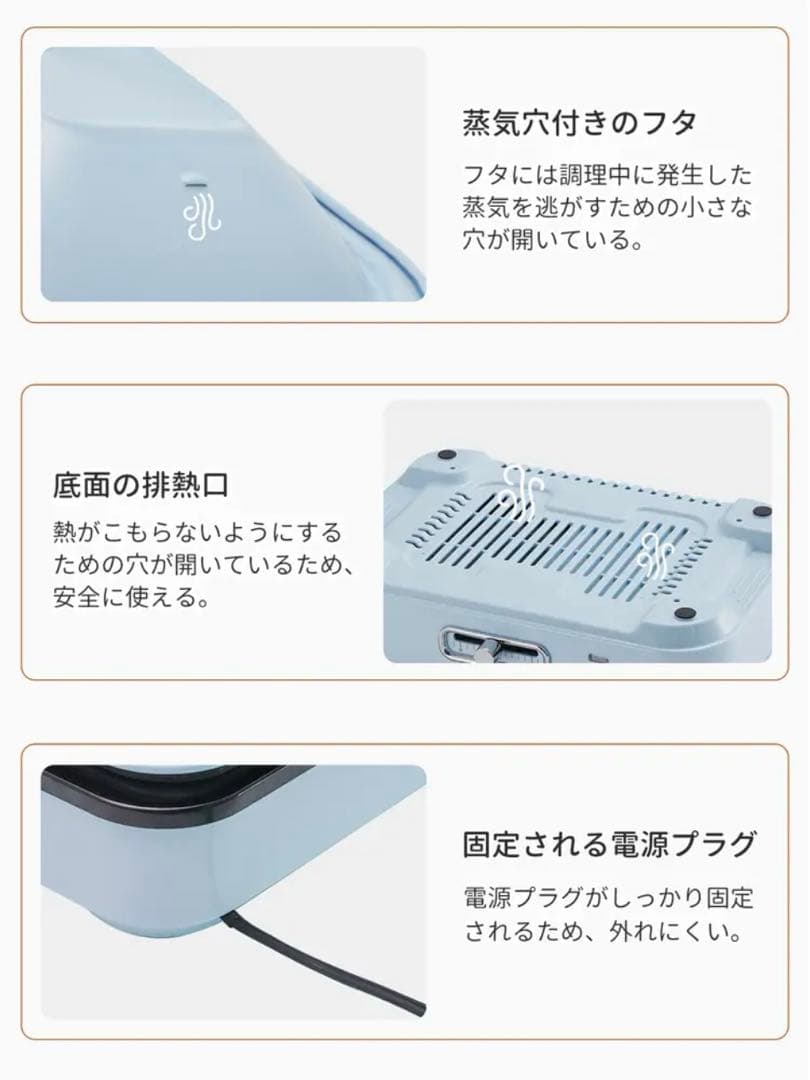 蒸気穴付きのフタ

フタには調理中に発生した蒸気を逃がすための小さな穴が開いている。

底面の排熱口

熱がこもらないようにするための穴が開いているため、安全に使える。

固定される電源プラグ

電源プラグがしっかり固定されるため、外れにくい。