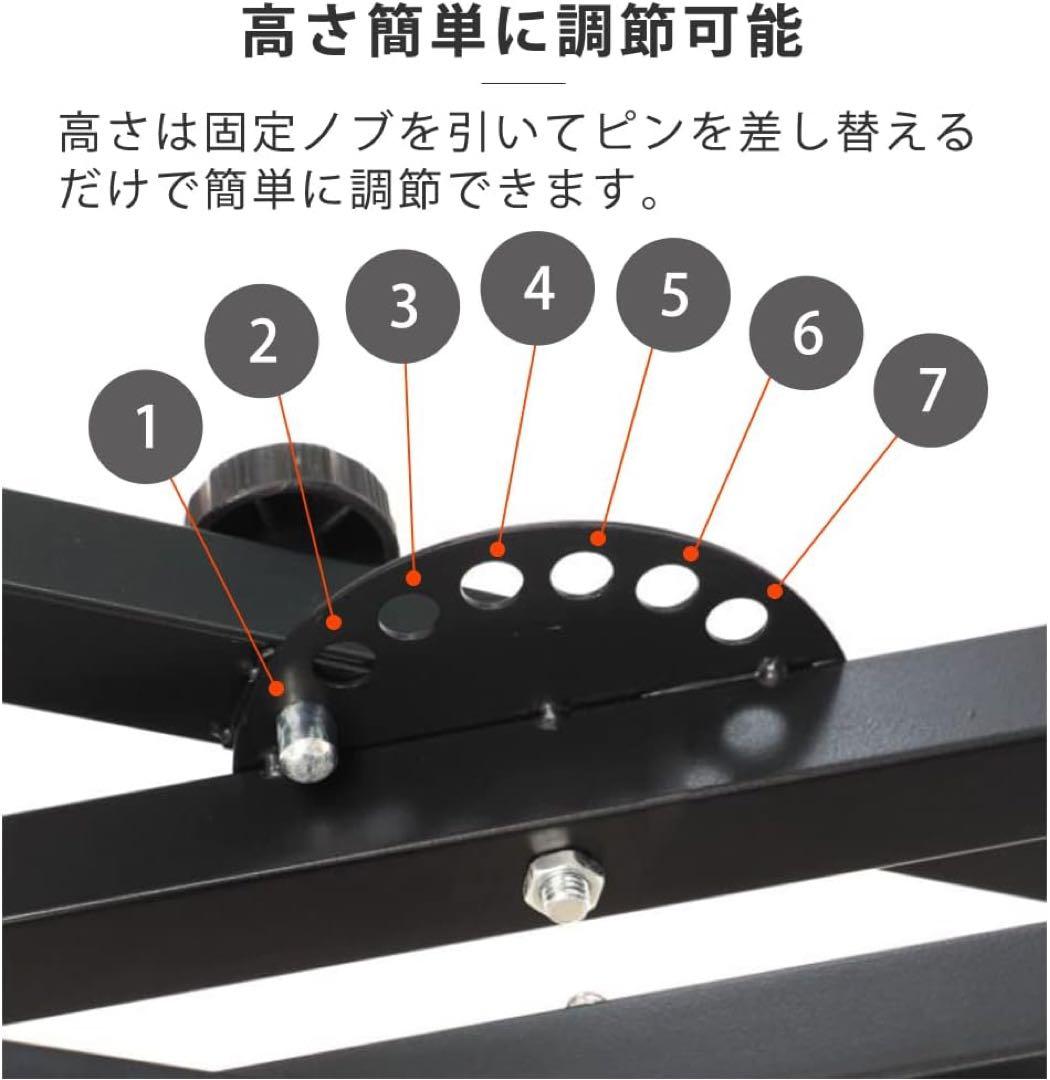 高さ簡単に調節可能

高さは固定ノブを引いてピンを差し替えるだけで簡単に調節できます。

1
2
3
4
5
6
7