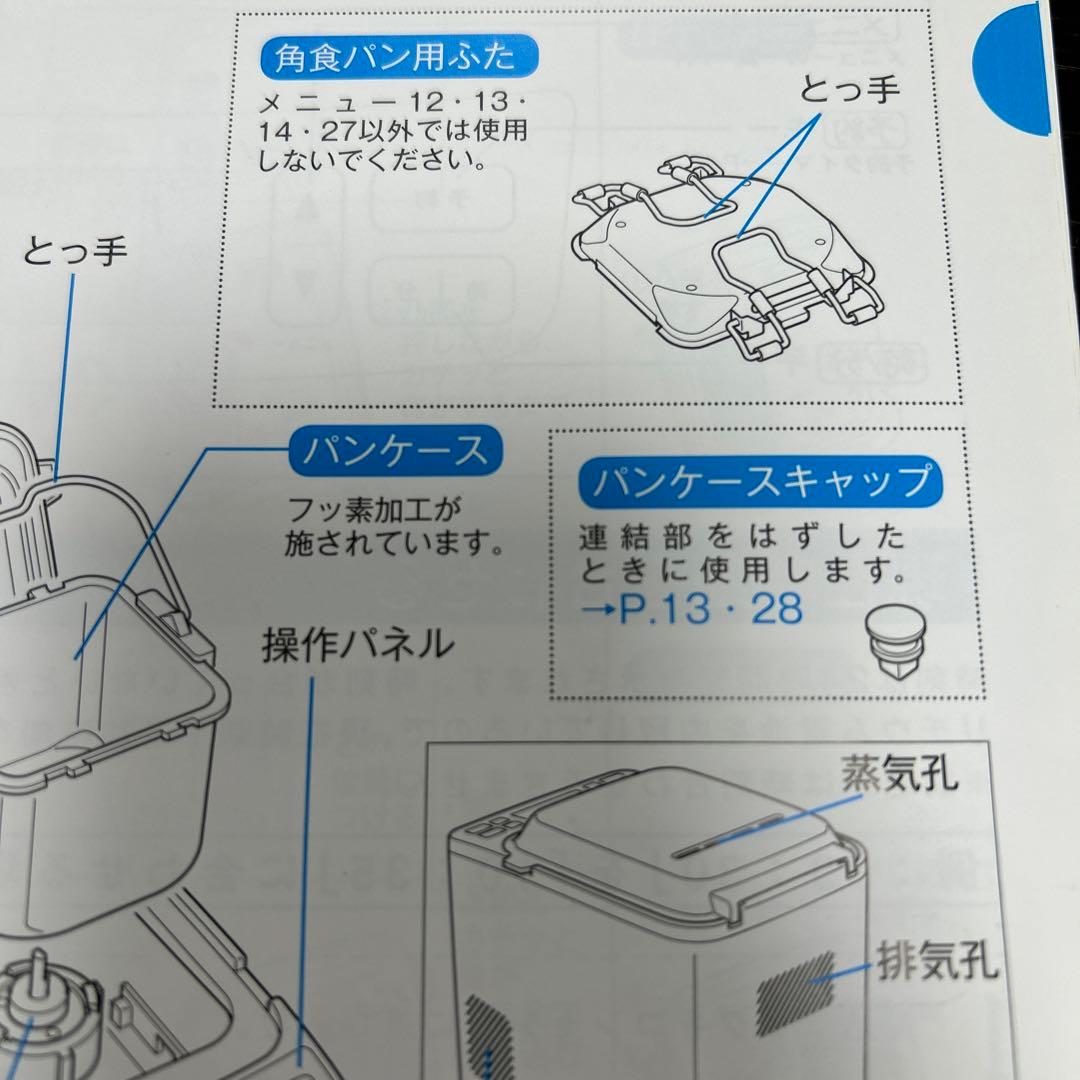 角食パン用ふた

メニュー12・13・14・27以外では使用しないでください。

とっ手

とっ手

パンケース

フッ素加工が施されています。

パンケースキャップ

連結部をはずしたときに使用します。
→P.13・28

操作パネル

蒸気孔

排気孔