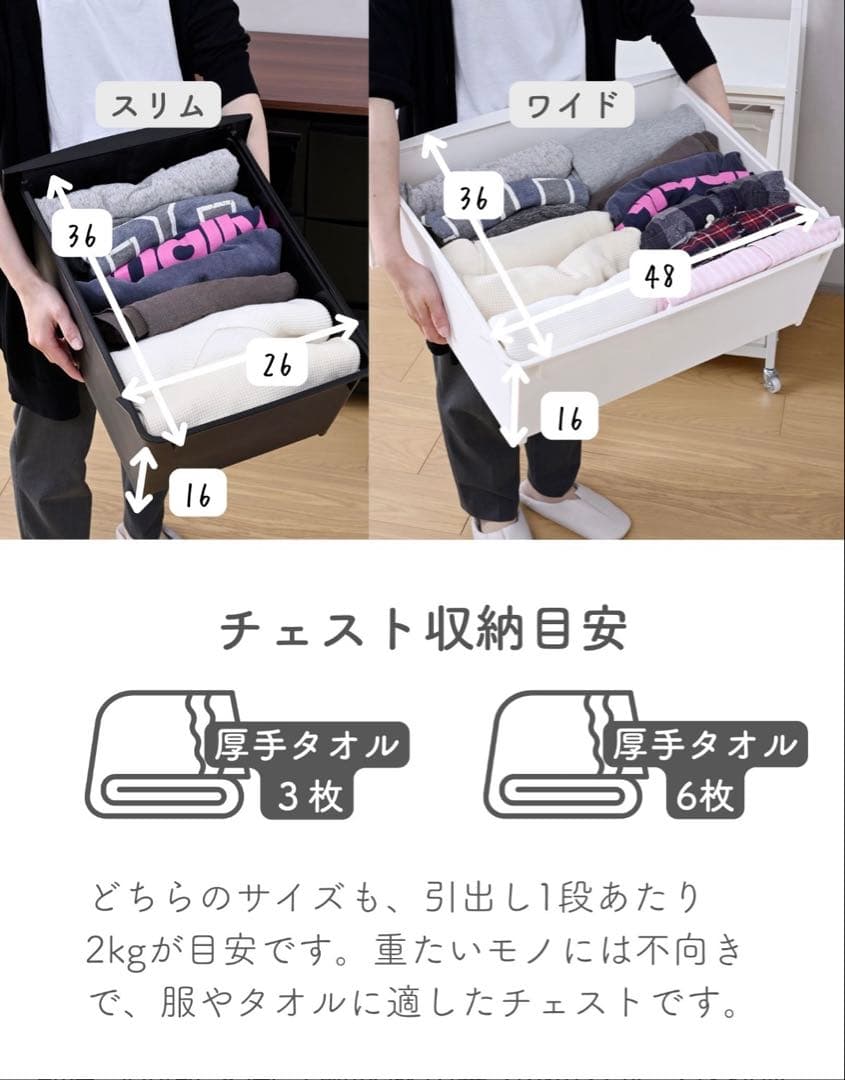 スリム

36

26

16

ワイド

36

48

16

チェスト収納目安

厚手タオル
3枚

厚手タオル
6枚

どちらのサイズも、引出し1段あたり2kgが目安です。重たいモノには不向きで、服やタオルに適したチェストです。