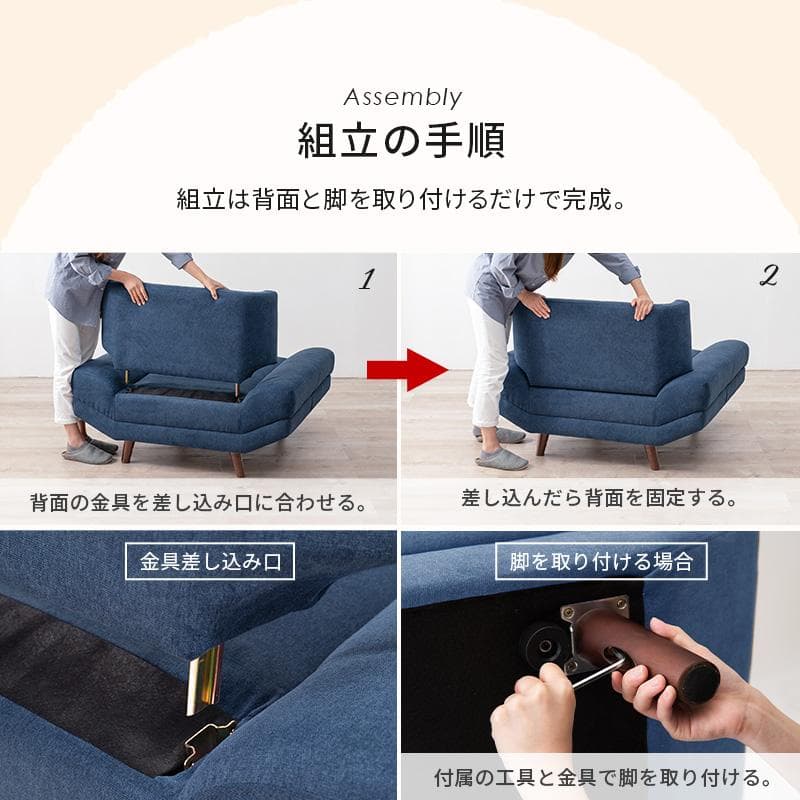 Assembly
組立の手順

組立は背面と脚を取り付けるだけで完成。

1

背面の金具を差し込み口に合わせる。

2

差し込んだら背面を固定する。

金具差し込み口

脚を取り付ける場合

付属の工具と金具で脚を取り付ける。