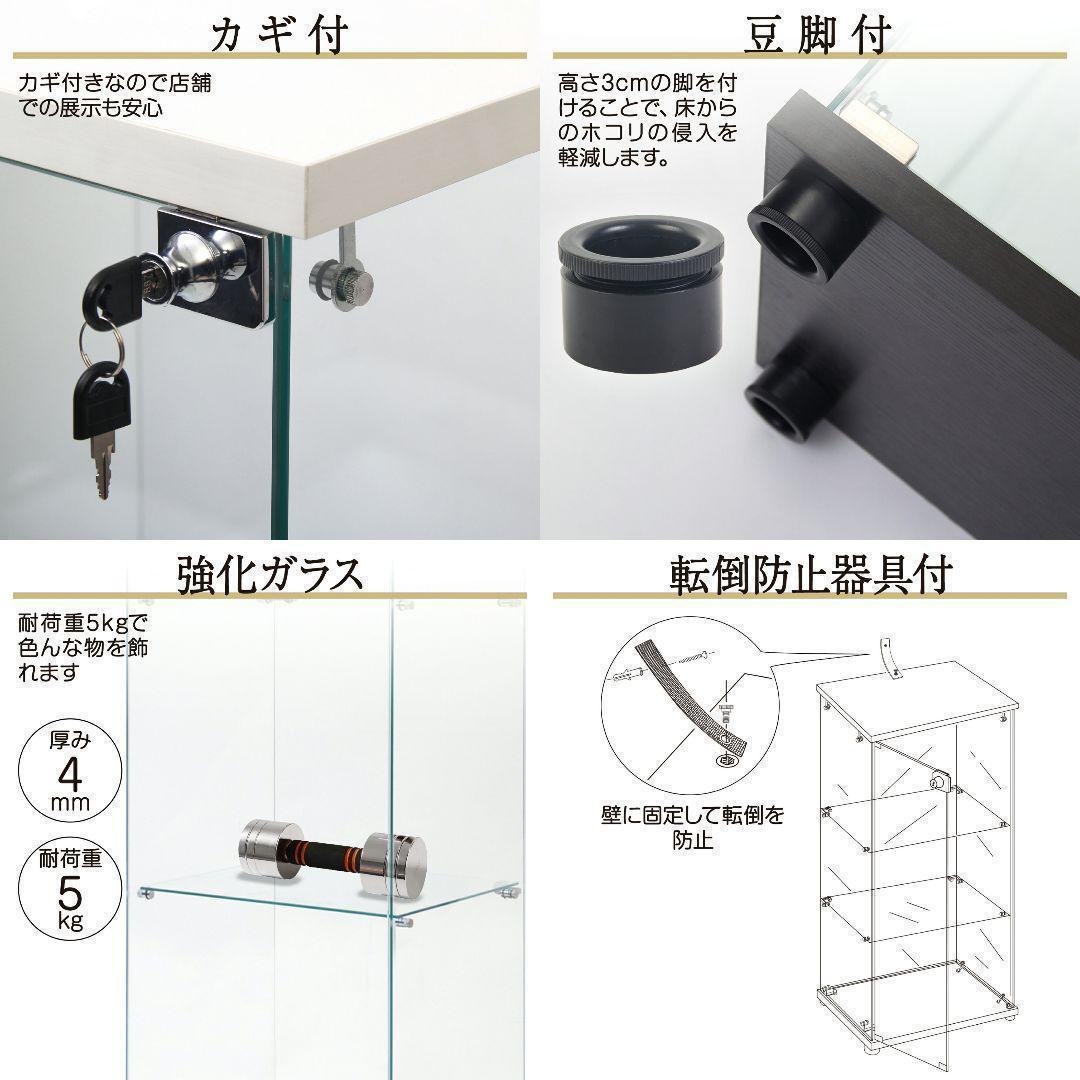 カギ付

カギ付きなので店舗での展示も安心

豆脚付

高さ3cmの脚を付けることで、床からのホコリの侵入を軽減します。

強化ガラス

耐荷重5kgで色んな物を飾れます

厚み
4
mm

耐荷重
5
kg

転倒防止器具付

壁に固定して転倒を防止