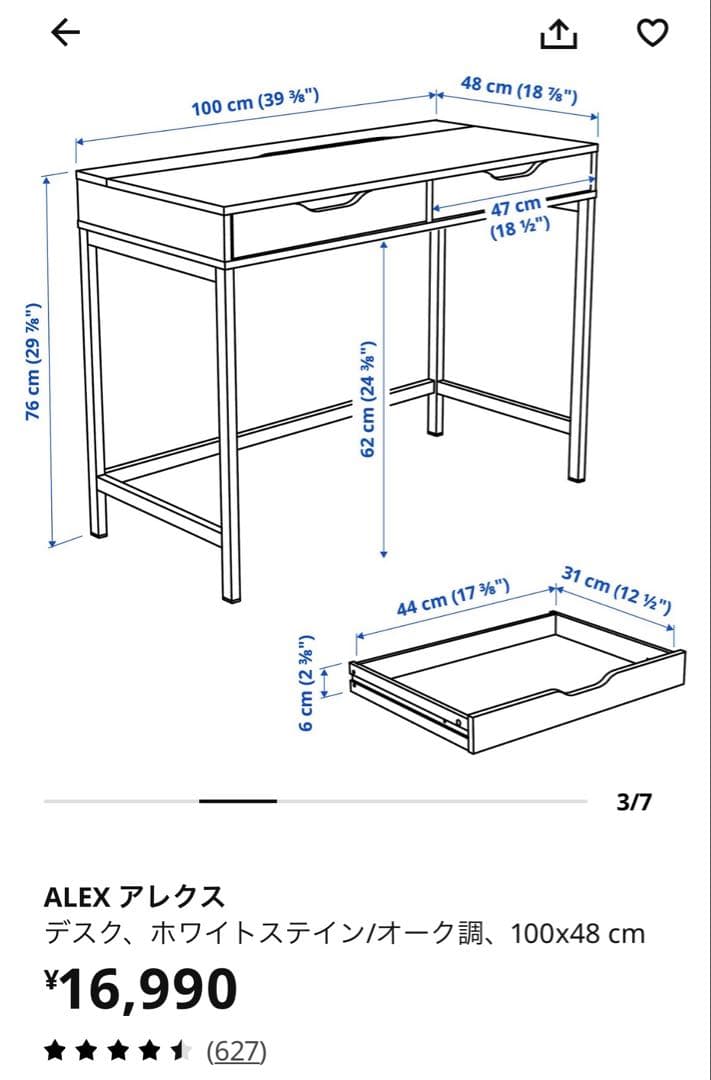 100 cm (39 ⅜")
48 cm (18 ⅞")
47 cm (18 ½")
76 cm (29 ⅞")
62 cm (24 ⅜")
44 cm (17 ⅜")
31 cm (12 ½")
6 cm (2 ⅜")

3/7

ALEX アレクス
デスク、ホワイトステイン/オーク調、100x48 cm
¥16,990
(627)