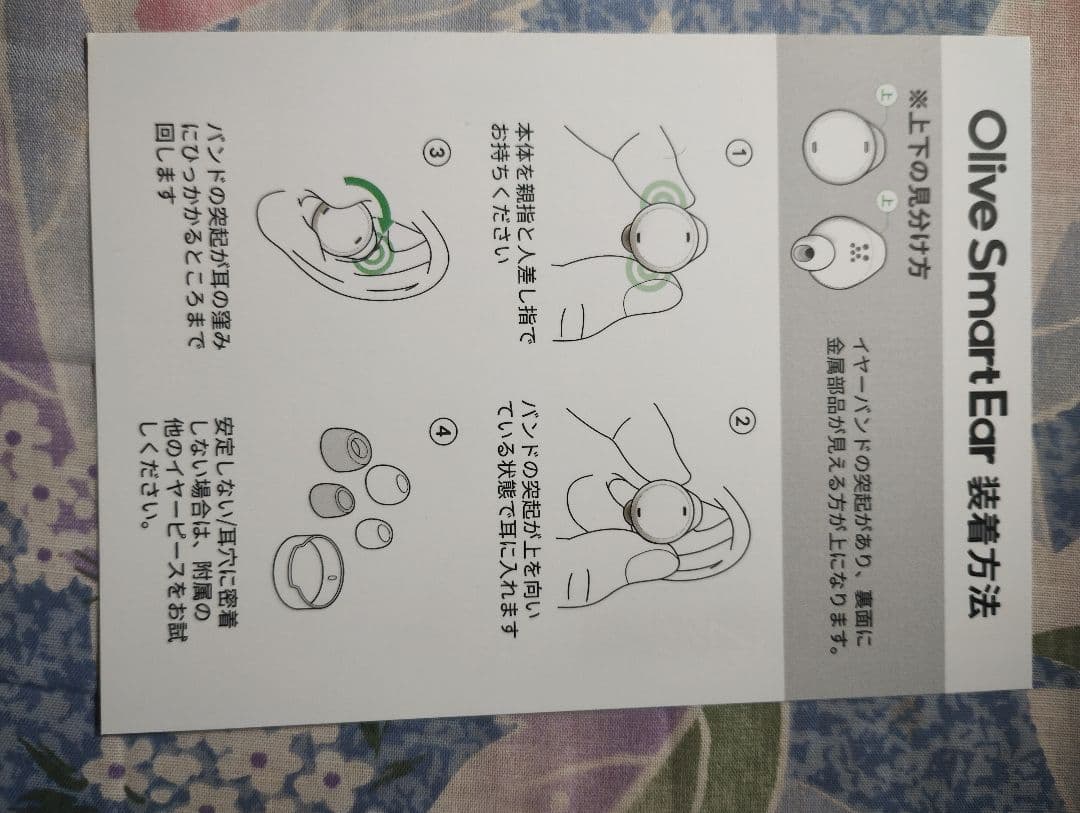 Olive SmartEar 装着方法

※上下の見分け方

上

上

イヤーバンドの突起があり、裏面に金属部品が見える方が上になります。

①

本体を親指と人差し指でお持ちください

②

バンドの突起が上を向いている状態で耳に入れます

③

バンドの突起が耳の窪みにひっかかるところまで回します

④

安定しない/耳穴に密着しない場合は、附属の他のイヤーピースをお試しください。