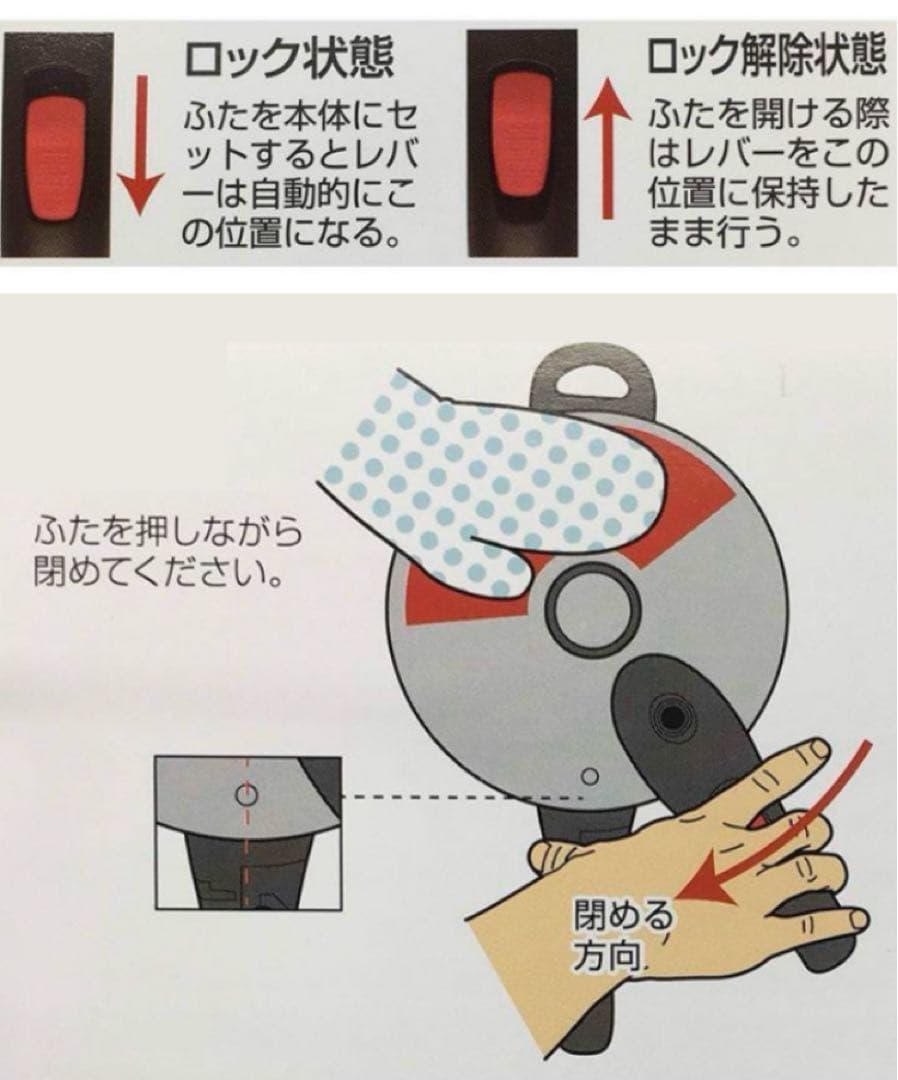 ロック状態
ふたを本体にセットするとレバーは自動的にこの位置になる。

ロック解除状態
ふたを開ける際はレバーをこの位置に保持したまま行う。

ふたを押しながら閉めてください。

閉める方向