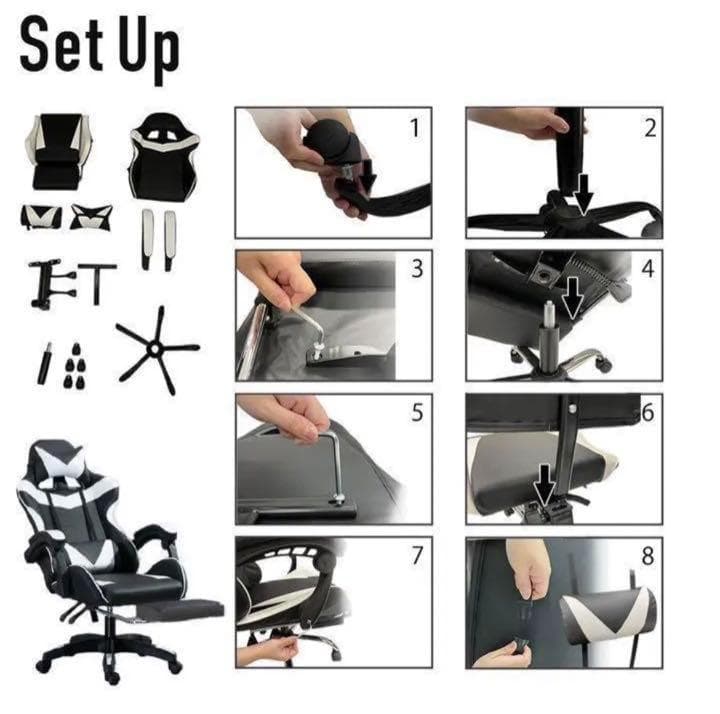 Set Up

1

2

3

4

5

6

7

8