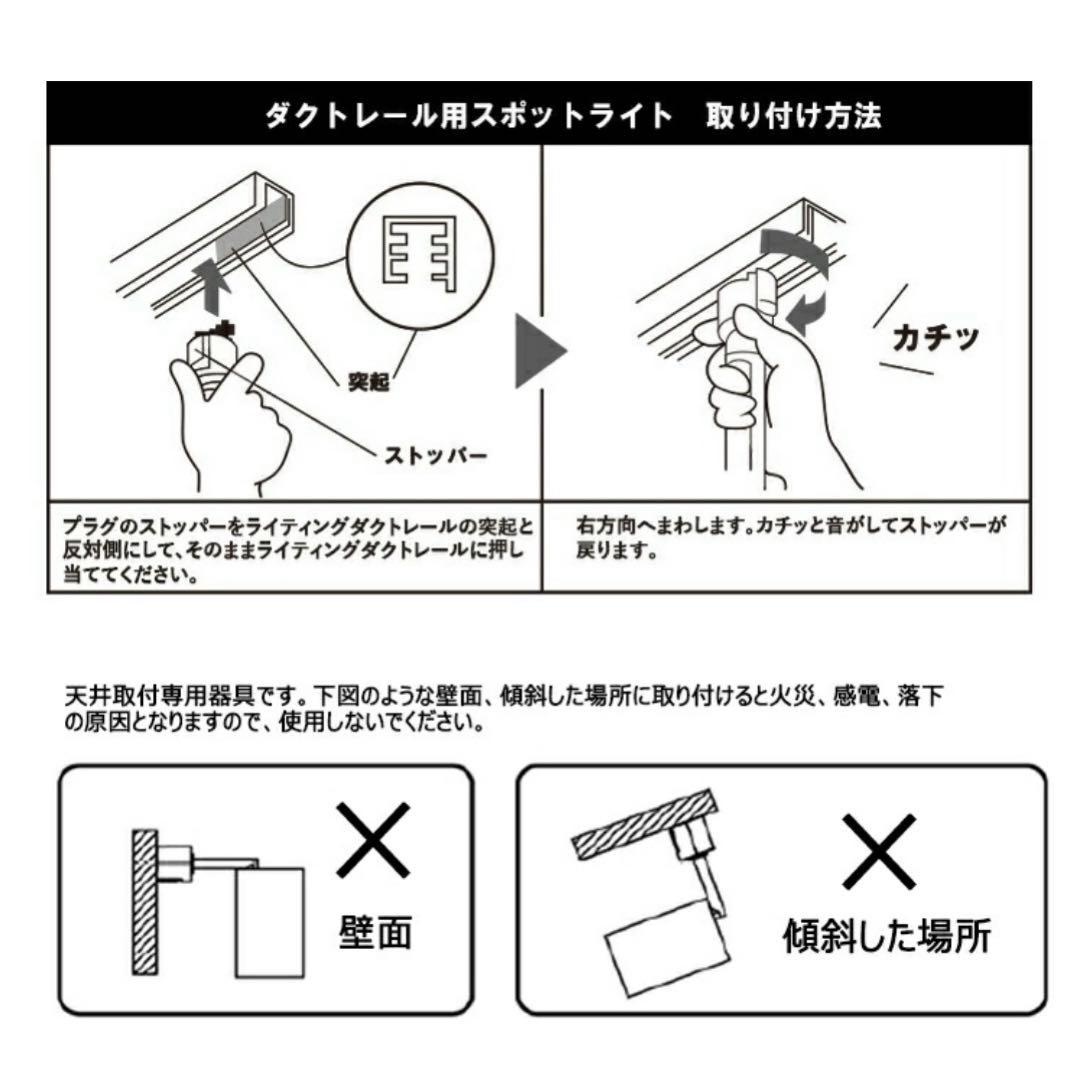 ダクトレール用スポットライト　取り付け方法

突起

ストッパー

カチッ

プラグのストッパーをライティングダクトレールの突起と反対側にして、そのままライティングダクトレールに押し当ててください。

右方向へまわします。カチッと音がしてストッパーが戻ります。

天井取付専用器具です。下図のような壁面、傾斜した場所に取り付けると火災、感電、落下の原因となりますので、使用しないでください。

×
壁面

×
傾斜した場所