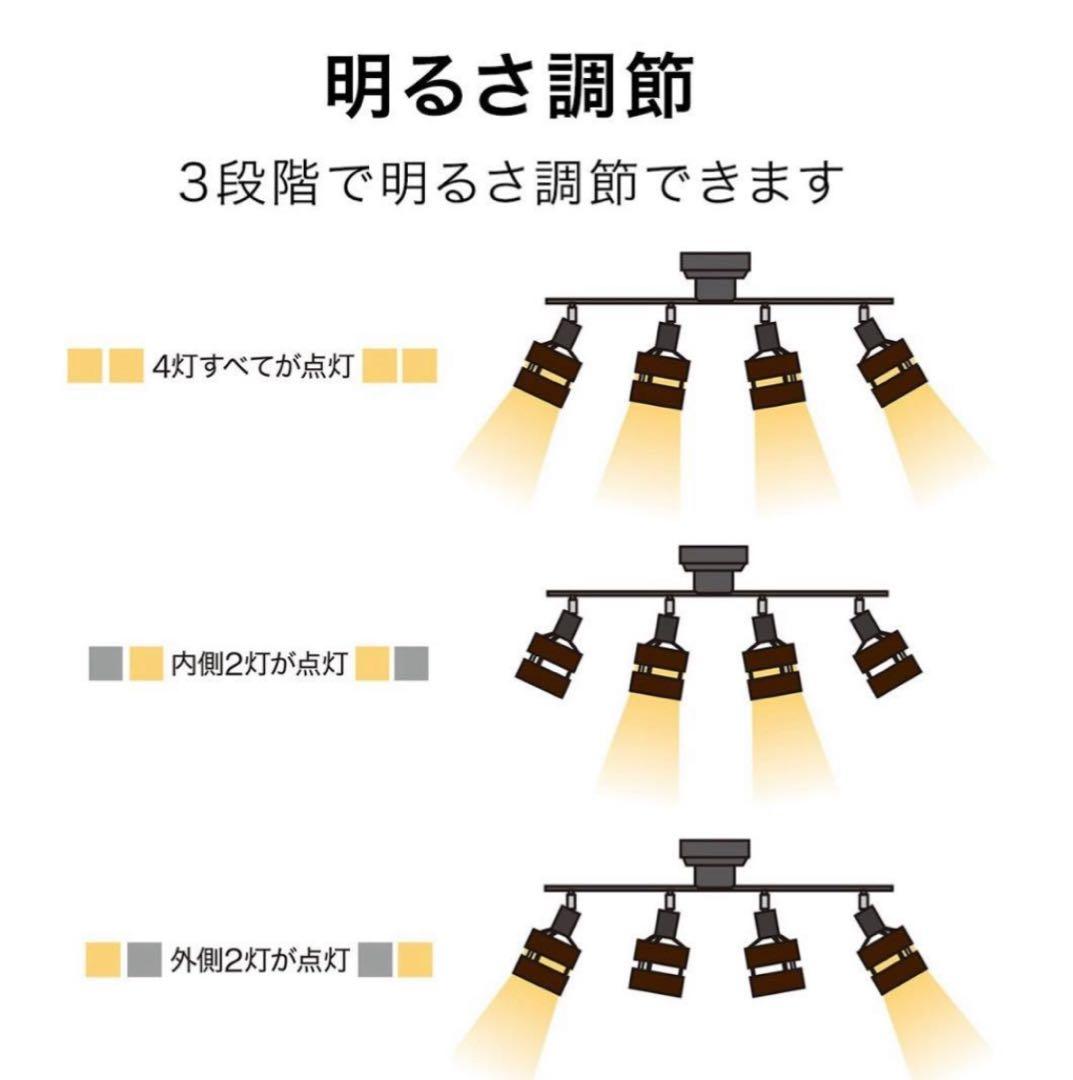 明るさ調節

3段階で明るさ調節できます

4灯すべてが点灯

内側2灯が点灯

外側2灯が点灯