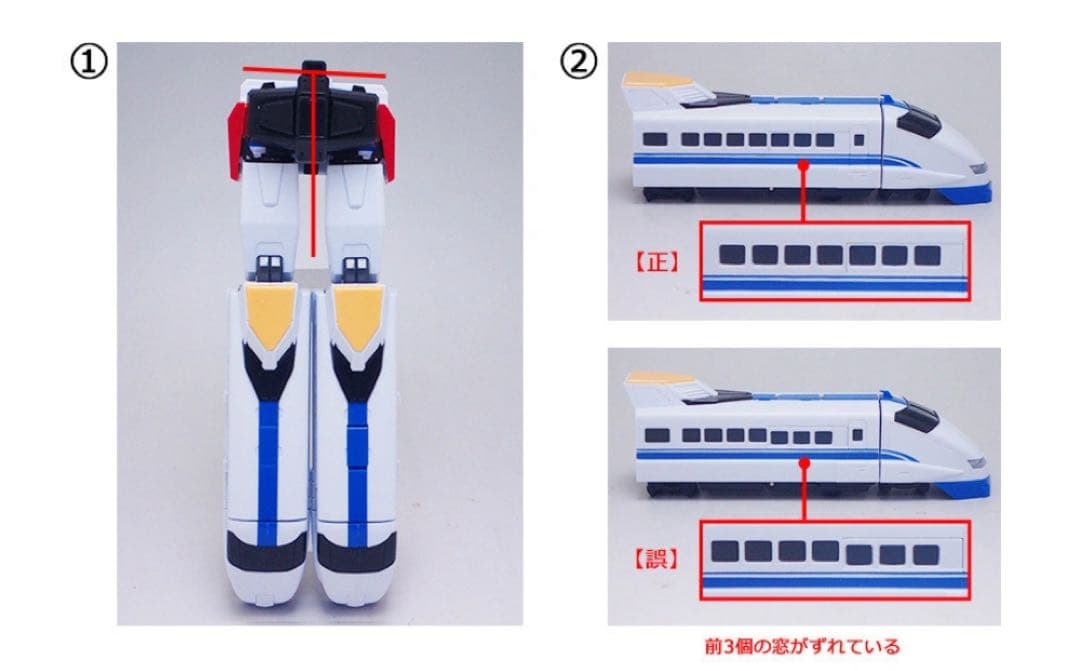 ①

②

【正】

【誤】

前3個の窓がずれている