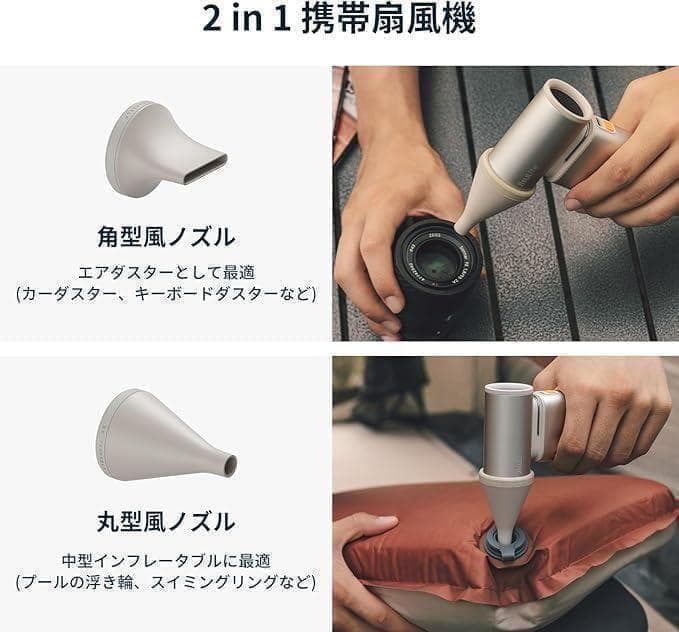 2 in 1 携帯扇風機

角型風ノズル

エアダスターとして最適
(カーダスター、キーボードダスターなど)

丸型風ノズル

中型インフレータブルに最適
(プールの浮き輪、スイミングリングなど)