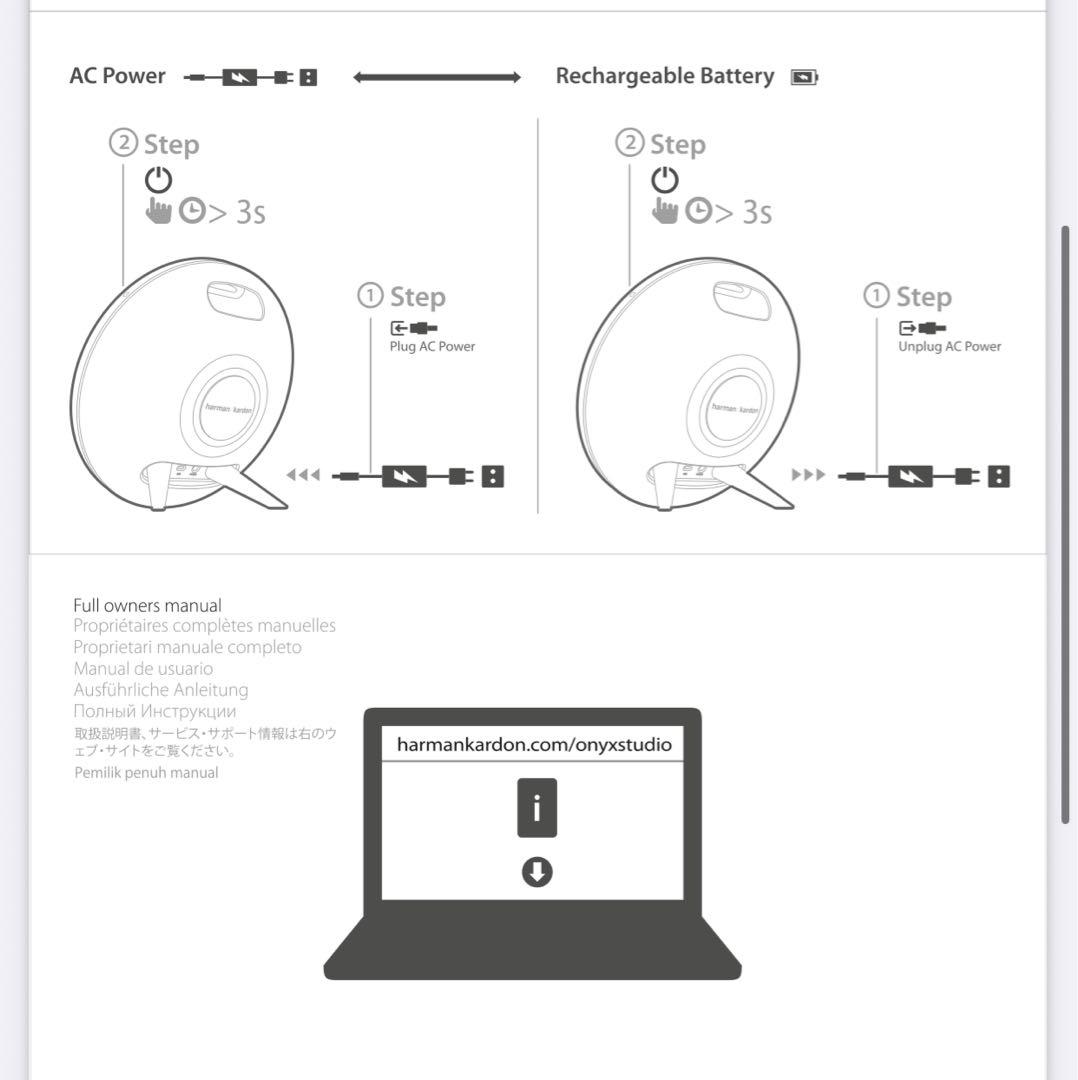 AC Power

Rechargeable Battery

② Step

> 3s

① Step

Plug AC Power

harman kardon

② Step

> 3s

① Step

Unplug AC Power

harman kardon

Full owners manual
Propriétaires complètes manuelles
Proprietari manuale completo
Manual de usuario
Ausführliche Anleitung
Полный Инструкции
取扱説明書、サービス・サポート情報は右のウェブ・サイトをご覧ください。
Pemilik penuh manual

harmankardon.com/onyxstudio

i