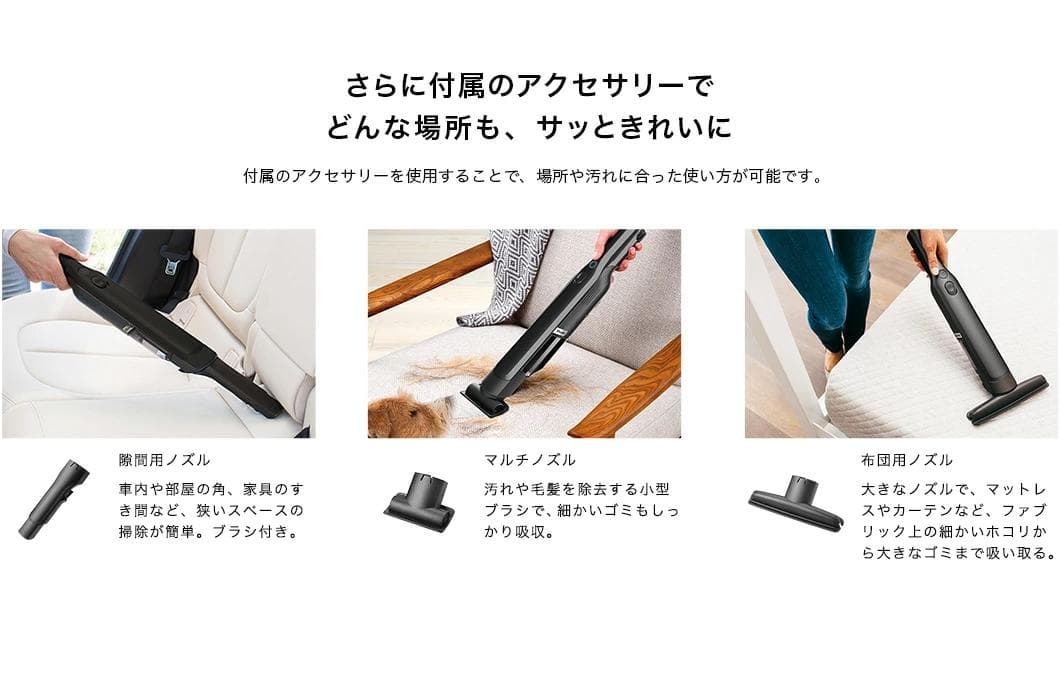 さらに付属のアクセサリーで
どんな場所も、サッときれいに

付属のアクセサリーを使用することで、場所や汚れに合った使い方が可能です。

隙間用ノズル

車内や部屋の角、家具のすき間など、狭いスペースの掃除が簡単。ブラシ付き。

マルチノズル

汚れや毛髪を除去する小型ブラシで、細かいゴミもしっかり吸収。

布団用ノズル

大きなノズルで、マットレスやカーテンなど、ファブリック上の細かいホコリから大きなゴミまで吸い取る。