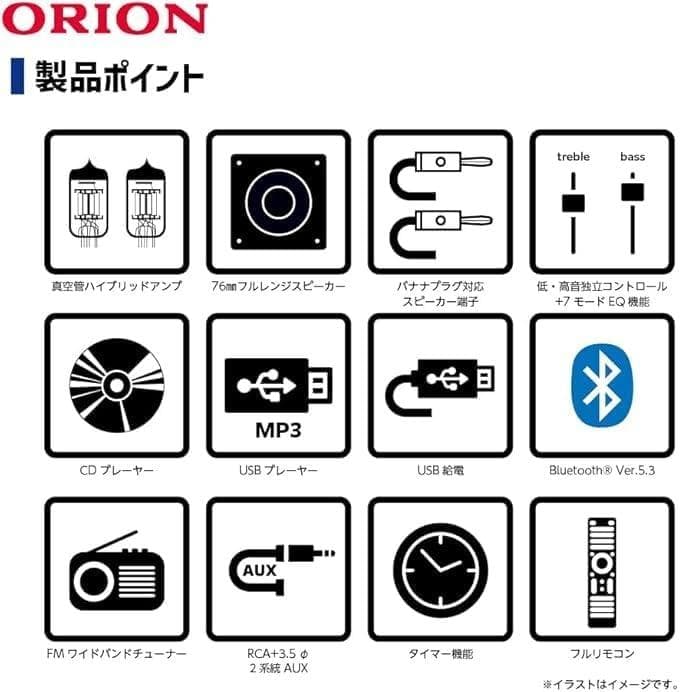 ORION

製品ポイント

真空管ハイブリッドアンプ

76㎜フルレンジスピーカー

バナナプラグ対応
スピーカー端子

treble bass

低・高音独立コントロール
+7 モード EQ 機能

CD プレーヤー

MP3

USB プレーヤー

USB 給電

Bluetooth® Ver.5.3

FM ワイドバンドチューナー

AUX

RCA+3.5 φ
2 系統 AUX

タイマー機能

フルリモコン

※イラストはイメージです。