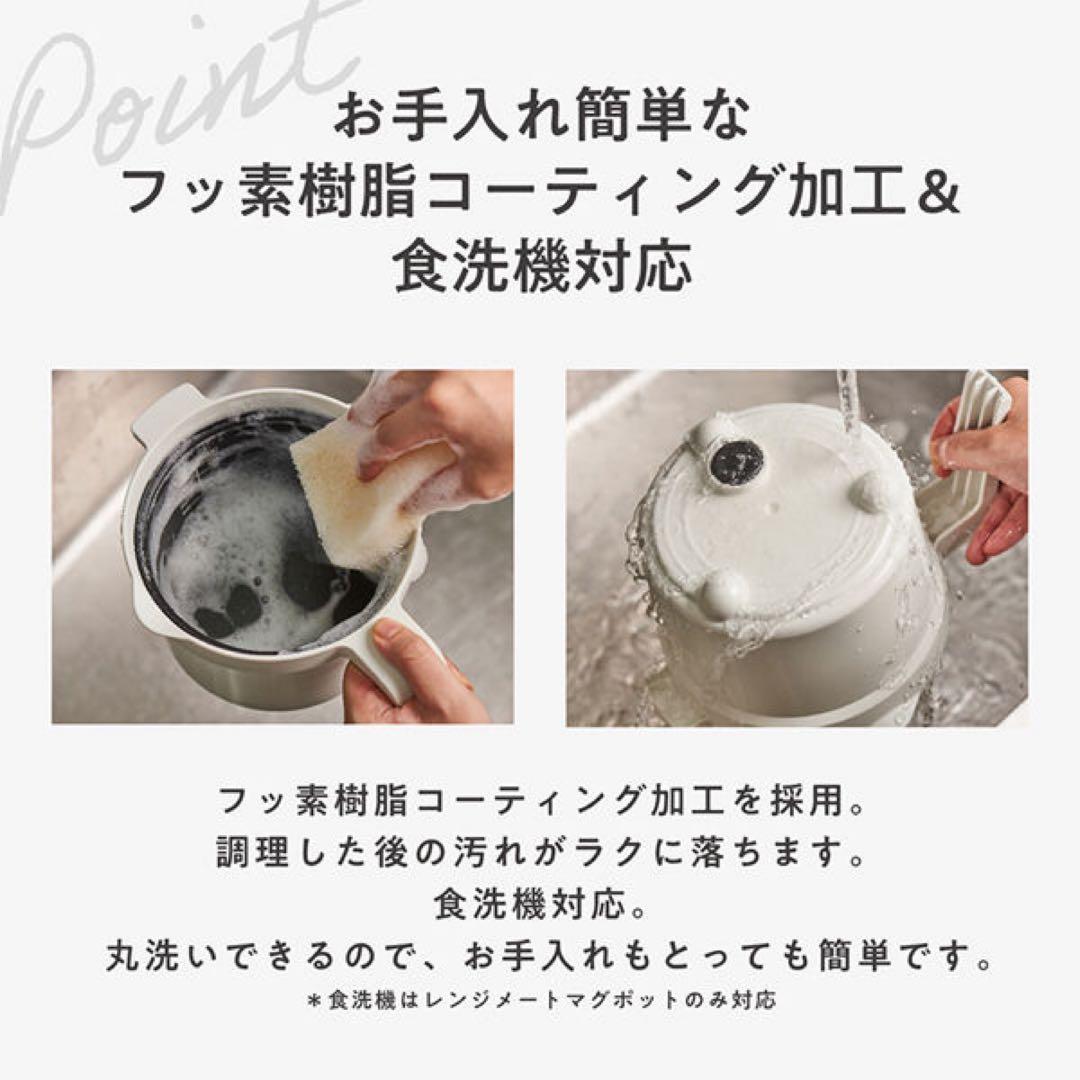 Point

お手入れ簡単な
フッ素樹脂コーティング加工&
食洗機対応

フッ素樹脂コーティング加工を採用。
調理した後の汚れがラクに落ちます。
食洗機対応。
丸洗いできるので、お手入れもとっても簡単です。
＊食洗機はレンジメートマグポットのみ対応