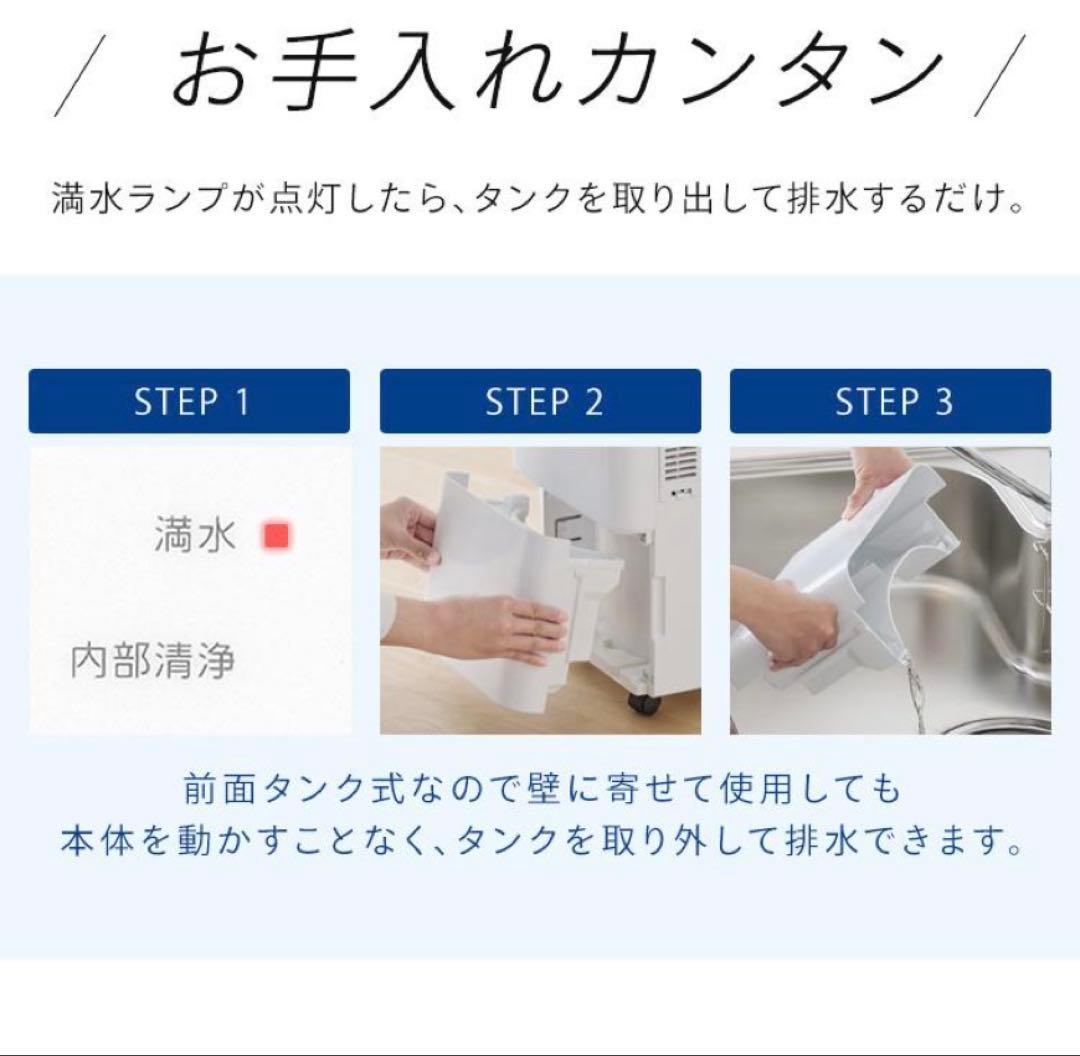 / お手入れカンタン /

満水ランプが点灯したら、タンクを取り出して排水するだけ。

STEP 1

満水

内部清浄

STEP 2

STEP 3

前面タンク式なので壁に寄せて使用しても
本体を動かすことなく、タンクを取り外して排水できます。