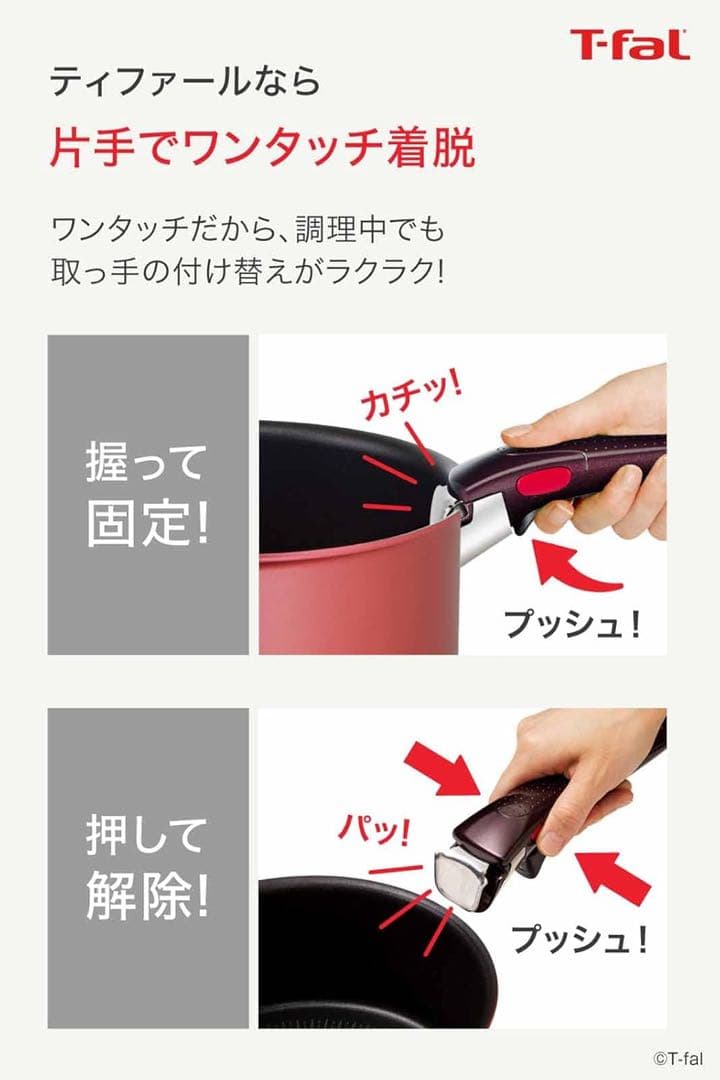 T-fal

ティファールなら

片手でワンタッチ着脱

ワンタッチだから、調理中でも取っ手の付け替えがラクラク!

握って固定!

カチッ!

プッシュ!

押して解除!

パッ!

プッシュ!

©T-fal