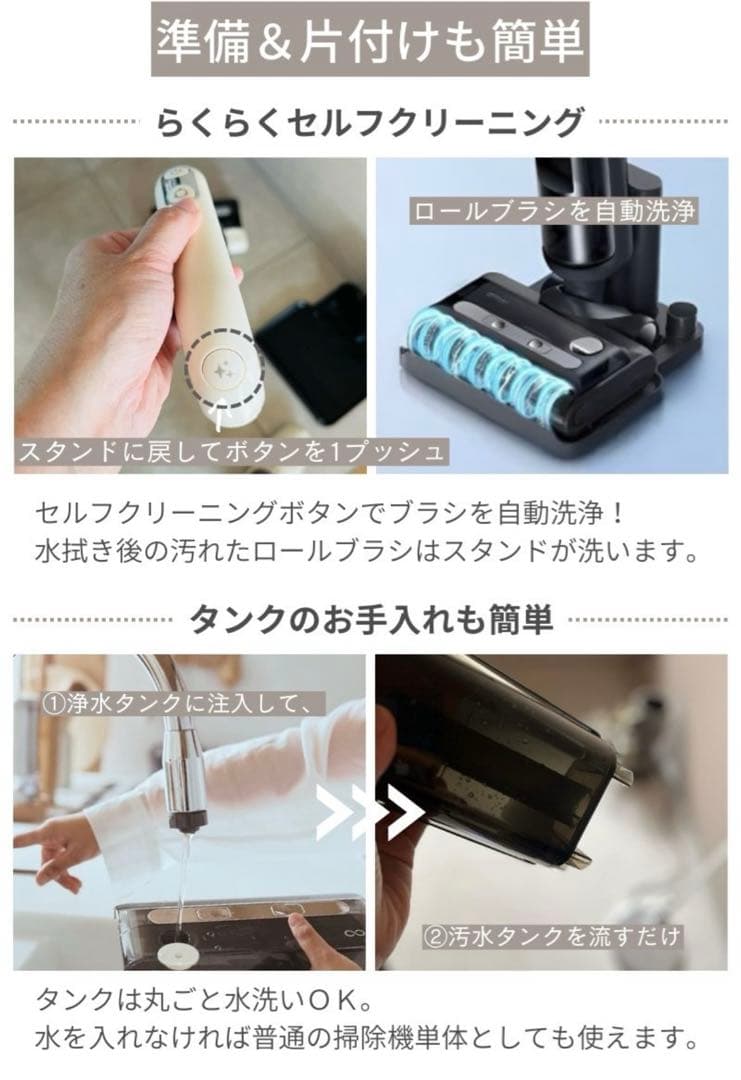 準備＆片付けも簡単

らくらくセルフクリーニング

ロールブラシを自動洗浄

スタンドに戻してボタンを1プッシュ

セルフクリーニングボタンでブラシを自動洗浄！
水拭き後の汚れたロールブラシはスタンドが洗います。

タンクのお手入れも簡単

①浄水タンクに注入して、

②汚水タンクを流すだけ

タンクは丸ごと水洗いＯＫ。
水を入れなければ普通の掃除機単体としても使えます。